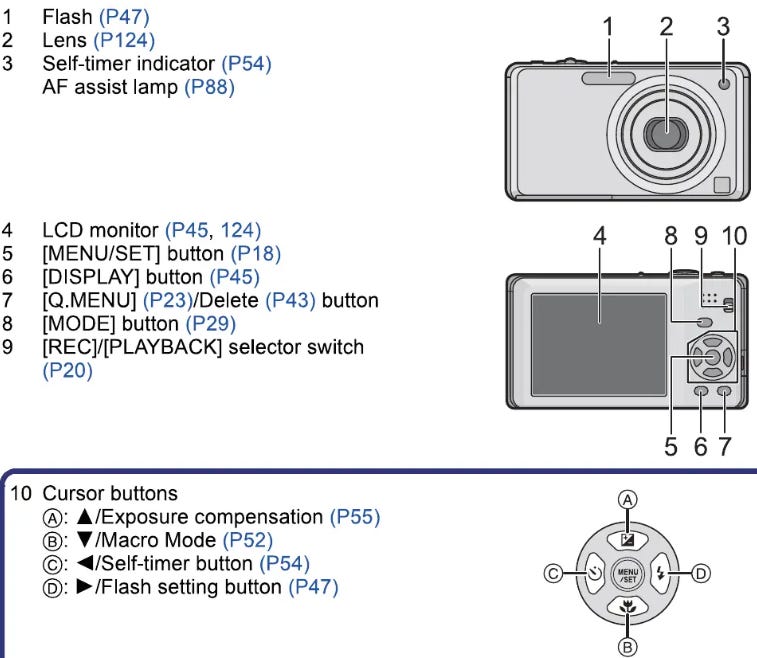 1 Flash (P47)
2 Lens (P124)
3 Self-timer indicator (P54)
AF assist lamp (P88)

1 2 3

4 LCD monitor (P45, 124)
5 [MENU/SET] button (P18)
6 [DISPLAY] button (P45)
7 [Q.MENU] (P23)/Delete (P43) button
8 [MODE] button (P29)
9 [REC]/[PLAYBACK] selector switch (P20)

4 8 9 10

5 6 7

10 Cursor buttons
Ⓐ: ▲/Exposure compensation (P55)
Ⓑ: ▼/Macro Mode (P52)
Ⓒ: ◀/Self-timer button (P54)
Ⓓ: ▶/Flash setting button (P47)

Ⓐ
Ⓒ MENU /SET Ⓓ
Ⓑ