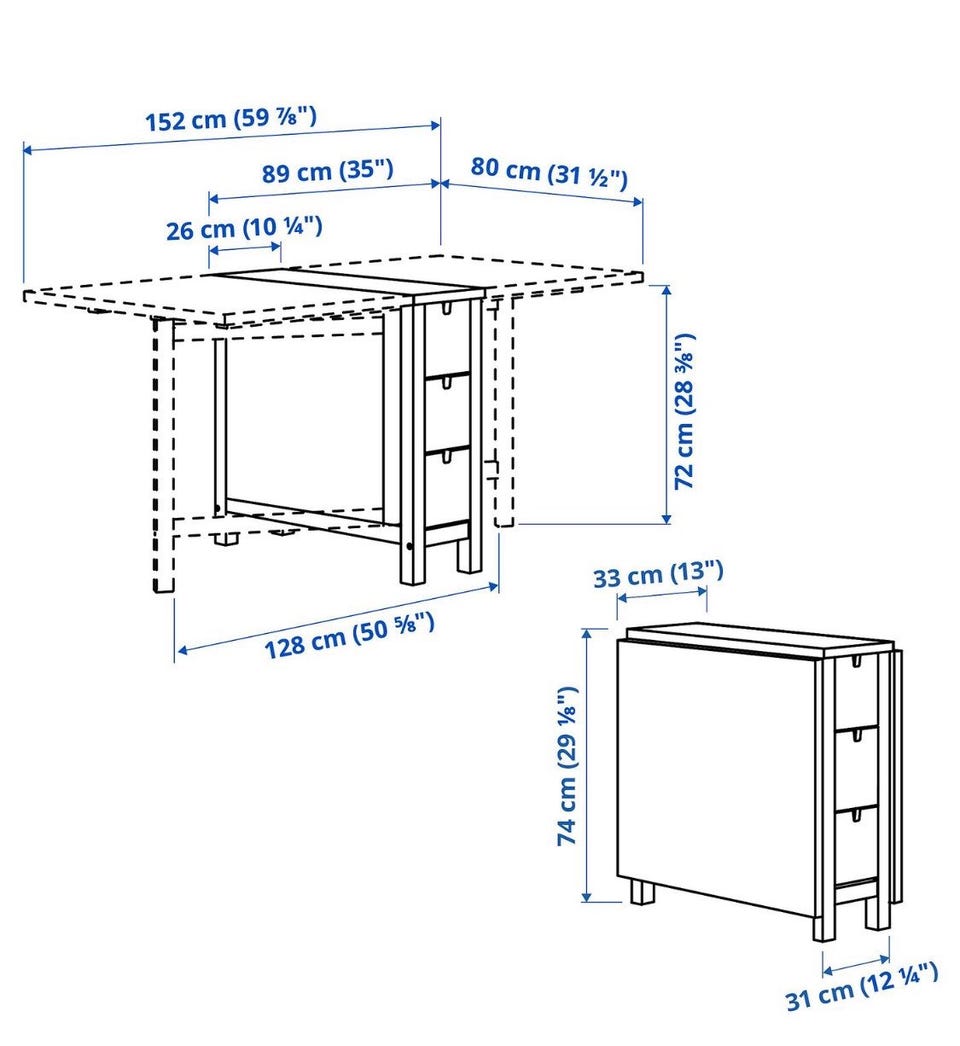 152 cm (59 ⅞")
89 cm (35")
80 cm (31 ½")
26 cm (10 ¼")
72 cm (28 ⅜")
128 cm (50 ⅝")
33 cm (13")
74 cm (29 ⅛")
31 cm (12 ¼")