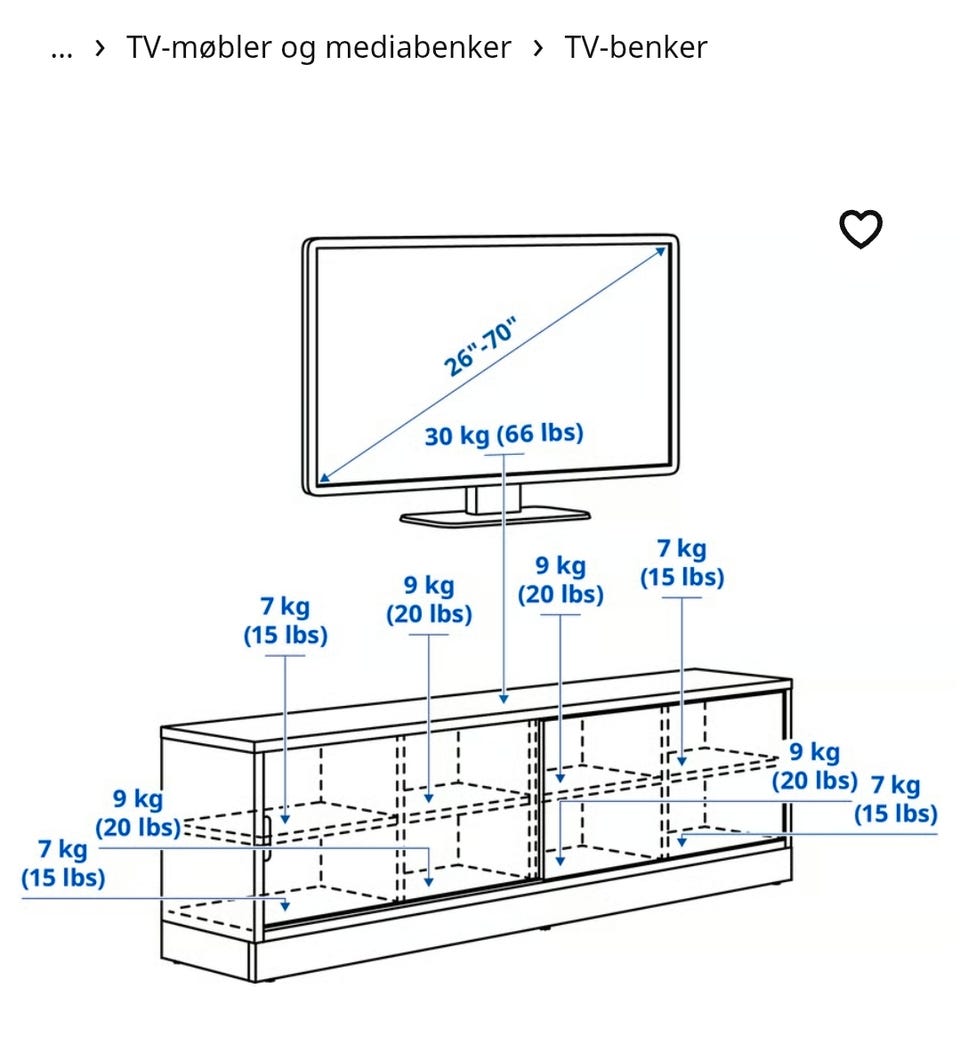 ... › TV-møbler og mediabenker › TV-benker

26"-70"

30 kg (66 lbs)

7 kg (15 lbs)

9 kg (20 lbs)

9 kg (20 lbs)

7 kg (15 lbs)

9 kg (20 lbs)

7 kg (15 lbs)

9 kg (20 lbs)

7 kg (15 lbs)