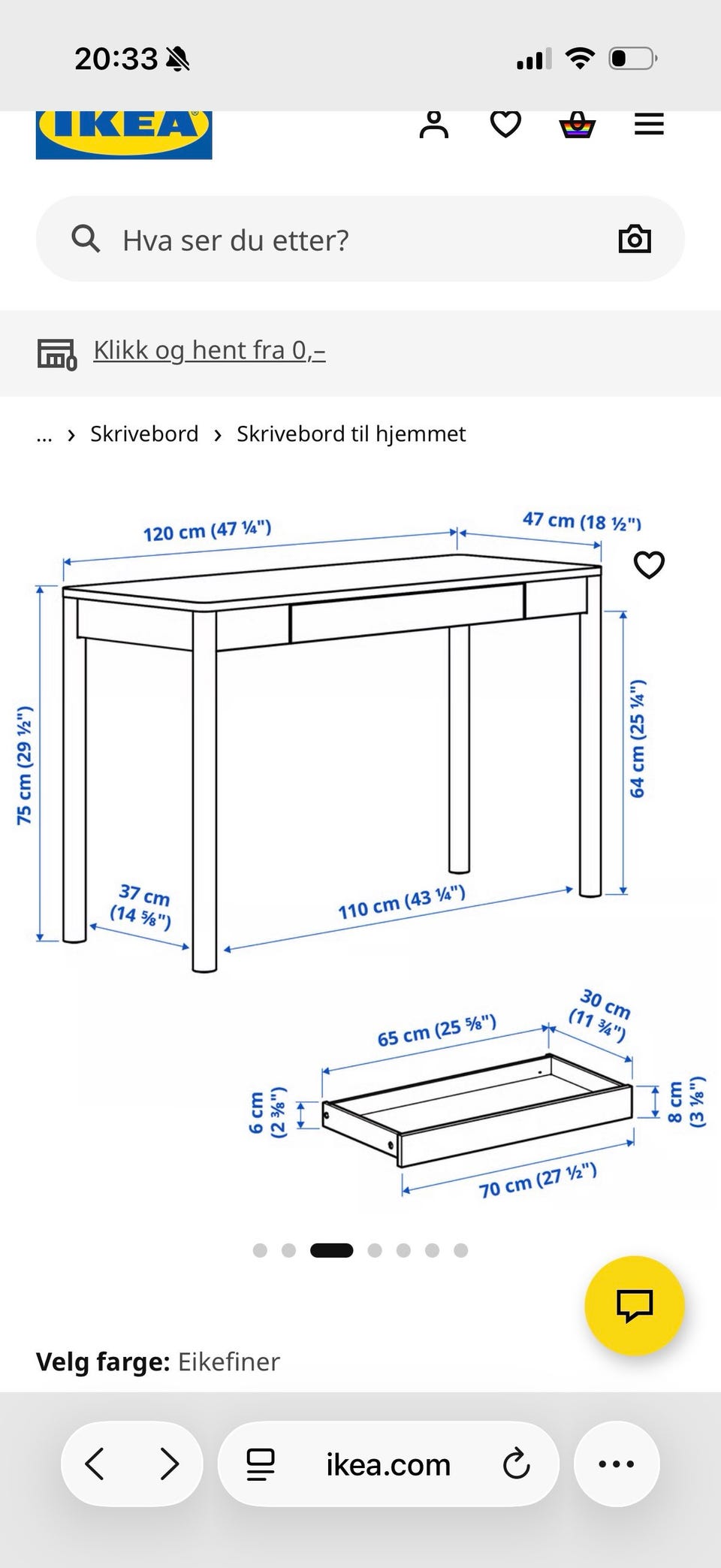 20:33

IKEA

Hva ser du etter?

Klikk og hent fra 0,–

... › Skrivebord › Skrivebord til hjemmet

120 cm (47 ¼")
47 cm (18 ½")
75 cm (29 ½")
64 cm (25 ¼")
37 cm (14 ⅝")
110 cm (43 ¼")

65 cm (25 ⅝")
30 cm (11 ¾")
6 cm (2 ⅜")
8 cm (3 ⅛")
70 cm (27 ½")

Velg farge: Eikefiner

ikea.com