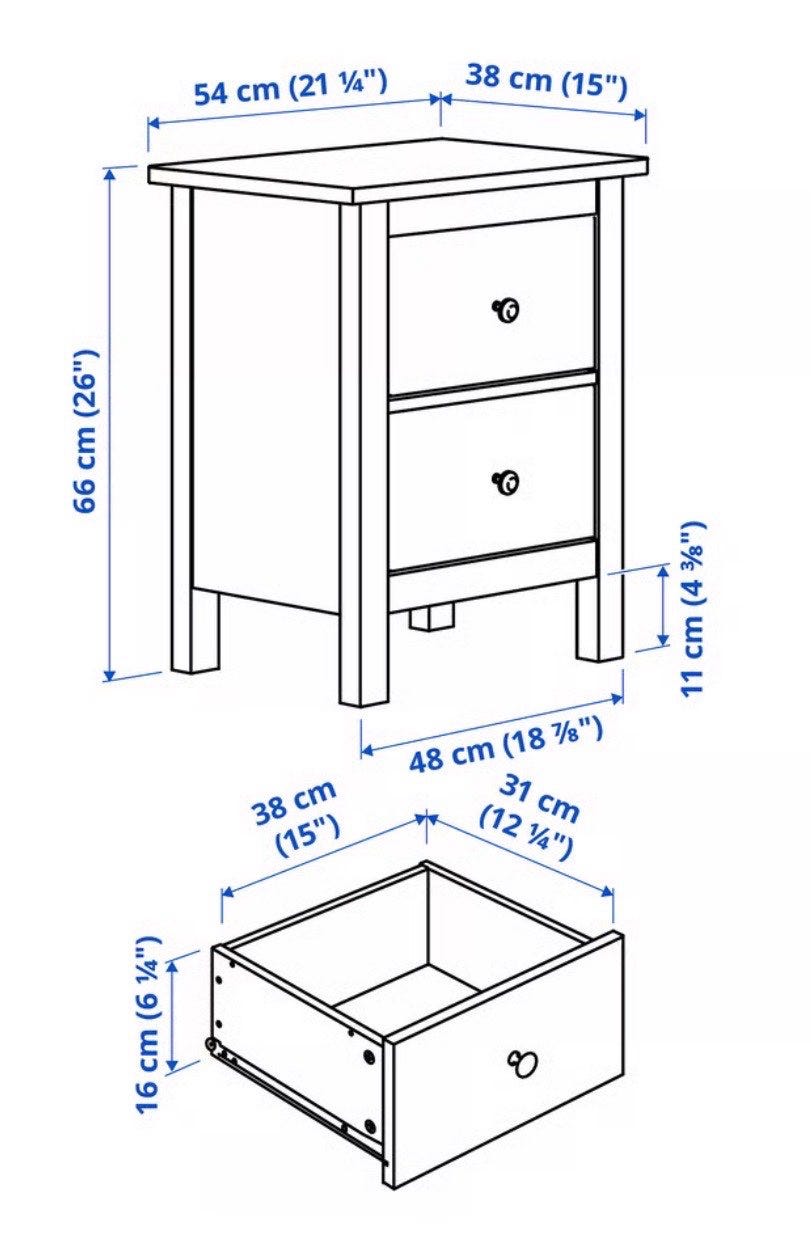 54 cm (21 ¼")
38 cm (15")
66 cm (26")
11 cm (4 ⅜")
48 cm (18 ⅞")
38 cm (15")
31 cm (12 ¼")
16 cm (6 ¼")