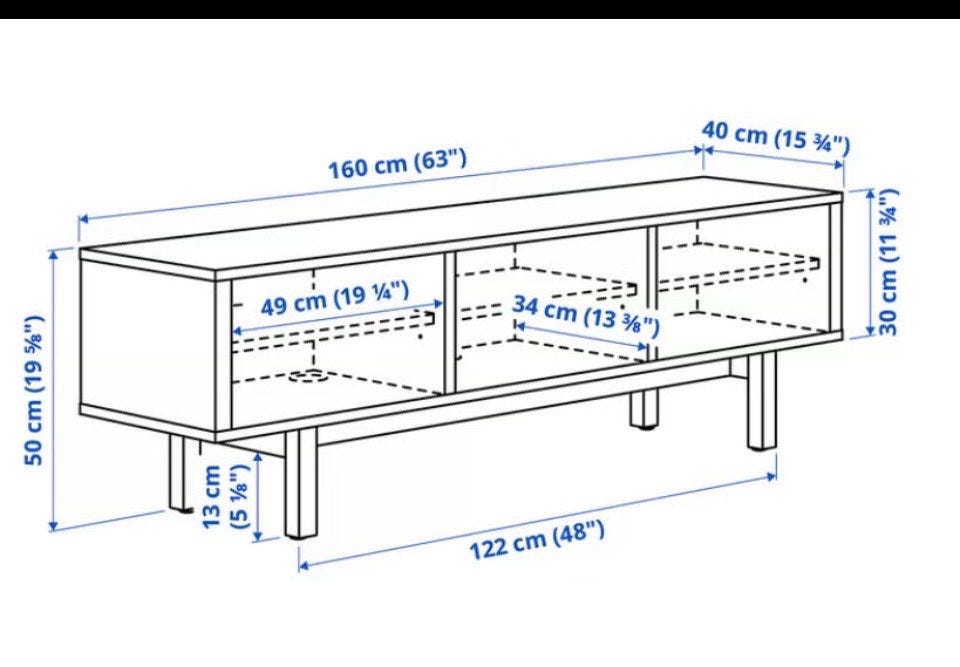 160 cm (63")

40 cm (15 ¾")

30 cm (11 ¾")

49 cm (19 ¼")

34 cm (13 ⅜")

50 cm (19 ⅝")

13 cm (5 ⅛")

122 cm (48")