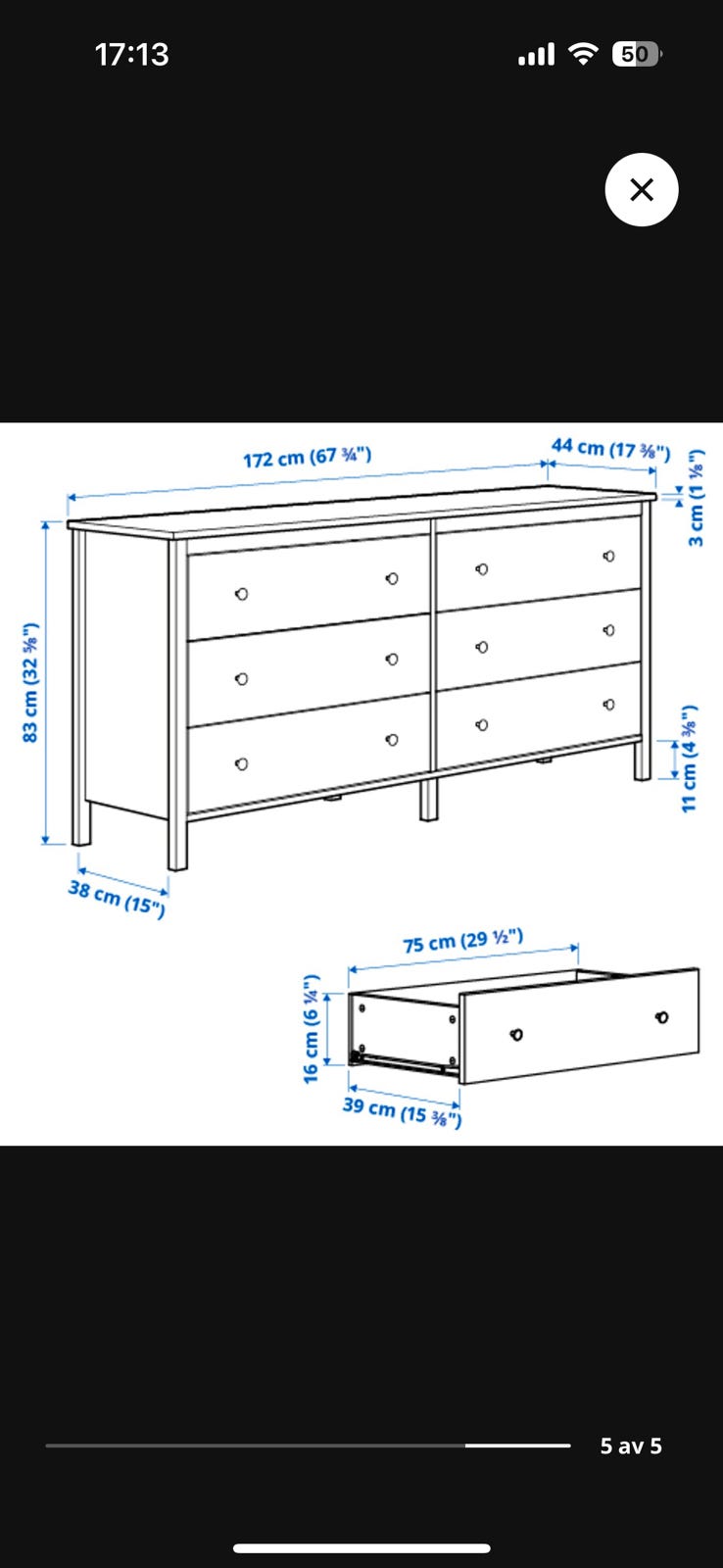 17:13

50

172 cm (67 ¾")

44 cm (17 ⅜")

3 cm (1 ⅛")

83 cm (32 ⅝")

11 cm (4 ⅜")

38 cm (15")

75 cm (29 ½")

16 cm (6 ¼")

39 cm (15 ⅜")

5 av 5