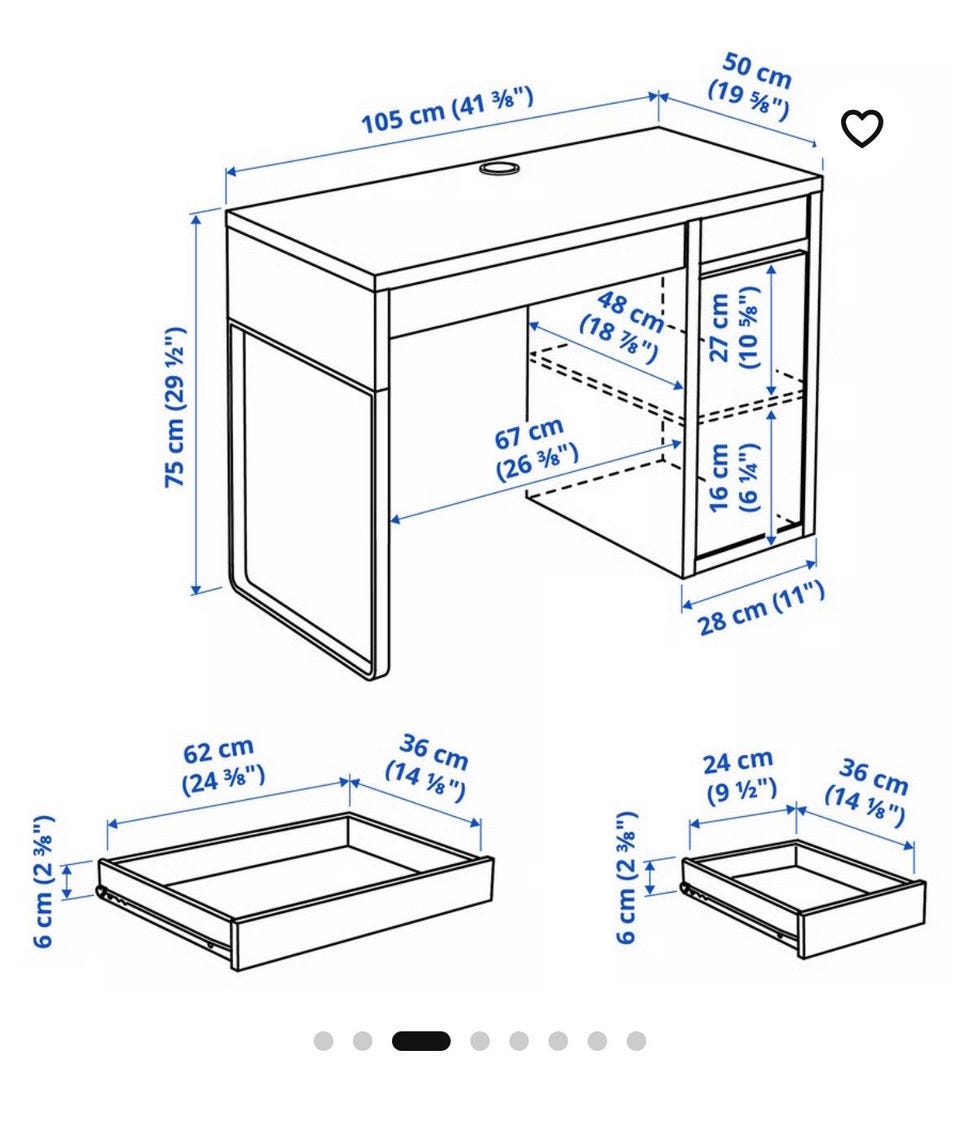 105 cm (41 ⅜")
50 cm (19 ⅝")
75 cm (29 ½")
48 cm (18 ⅞")
27 cm (10 ⅝")
67 cm (26 ⅜")
16 cm (6 ¼")
28 cm (11")
62 cm (24 ⅜")
36 cm (14 ⅛")
6 cm (2 ⅜")
24 cm (9 ½")
36 cm (14 ⅛")
6 cm (2 ⅜")