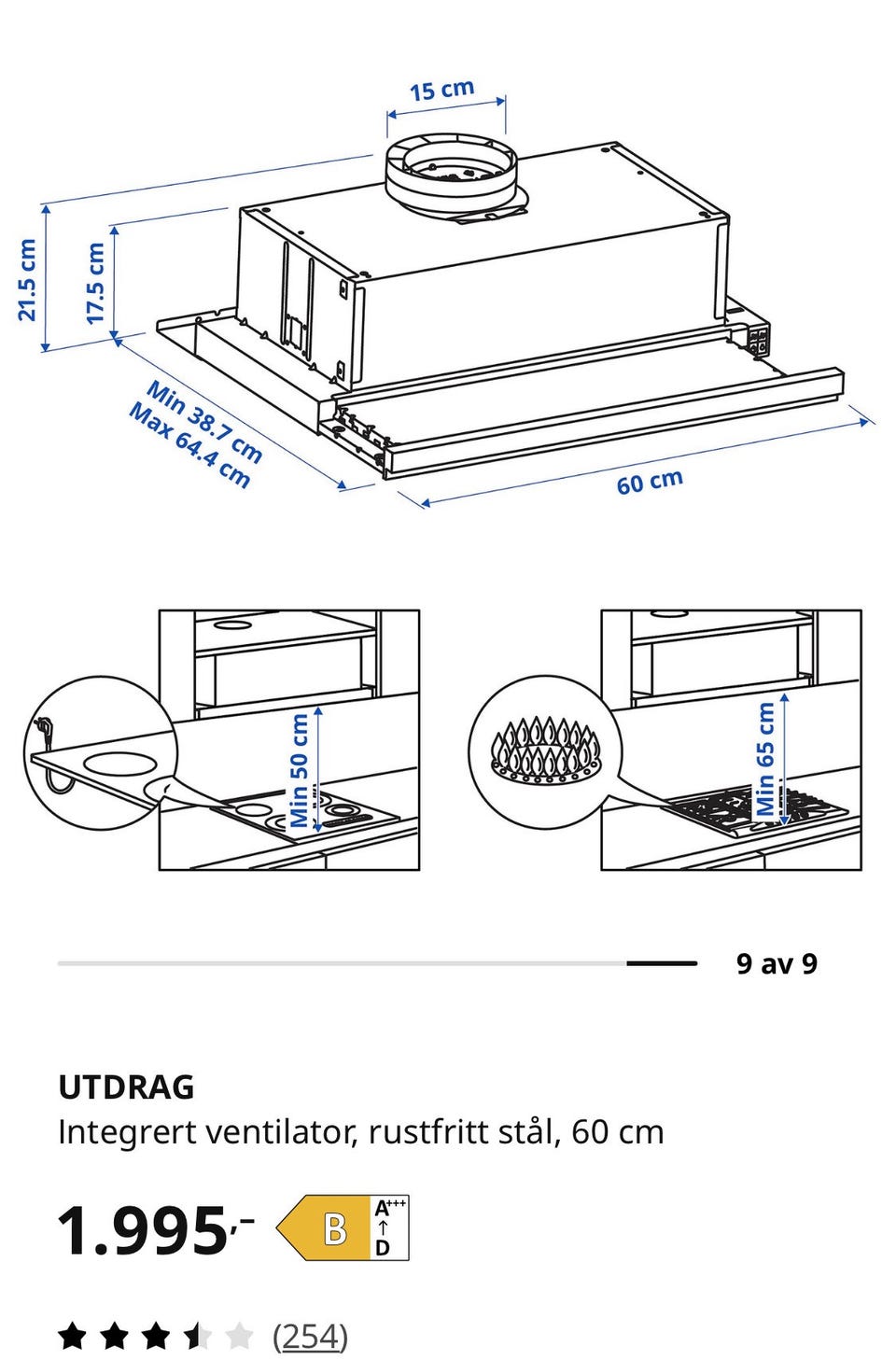 15 cm

21.5 cm

17.5 cm

Min 38.7 cm
Max 64.4 cm

60 cm

Min 50 cm

Min 65 cm

9 av 9

UTDRAG
Integrert ventilator, rustfritt stål, 60 cm

1.995,-

B

A+++
↑
D

(254)