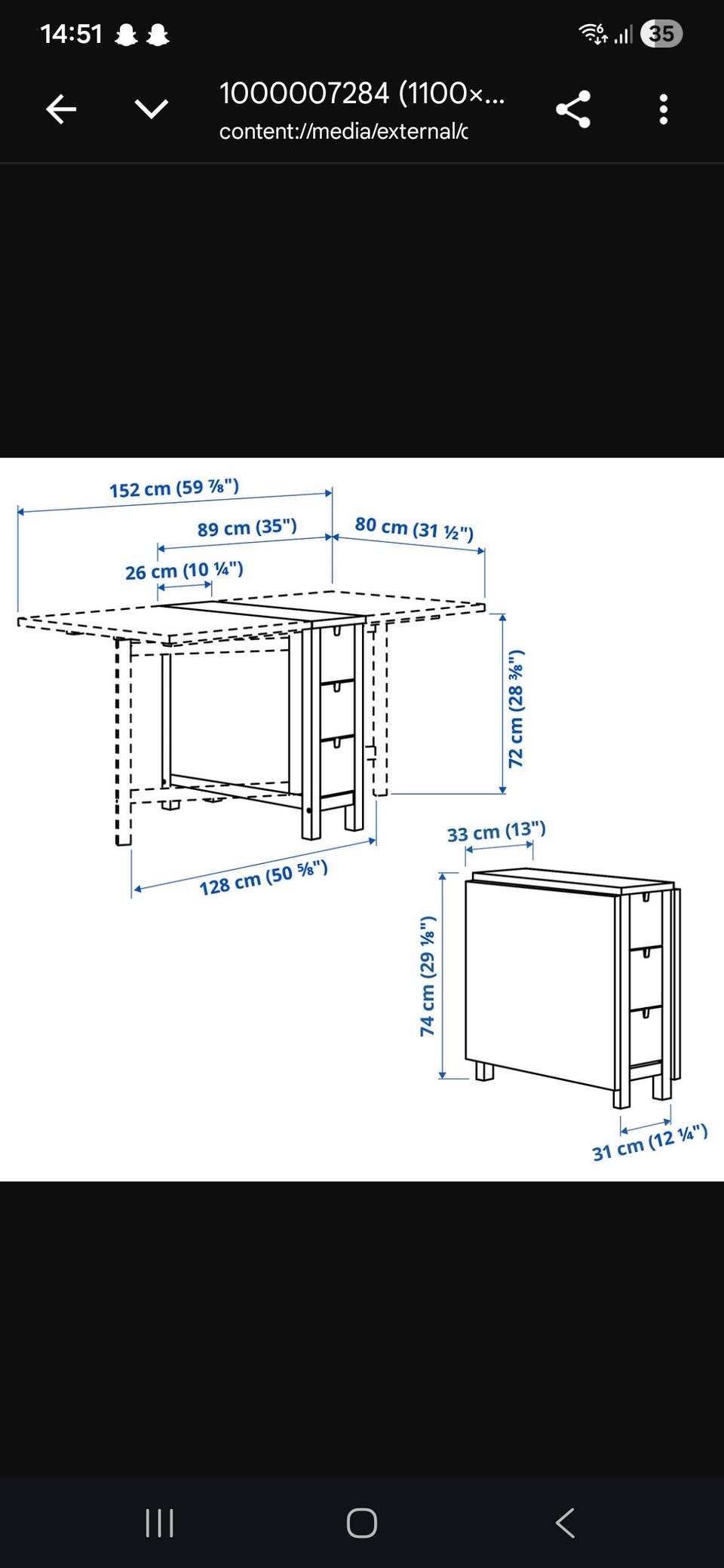 14:51

35

1000007284 (1100×...
content://media/external/c

152 cm (59 ⅞")
89 cm (35")
80 cm (31 ½")
26 cm (10 ¼")
72 cm (28 ⅜")
128 cm (50 ⅝")
33 cm (13")
74 cm (29 ⅛")
31 cm (12 ¼")