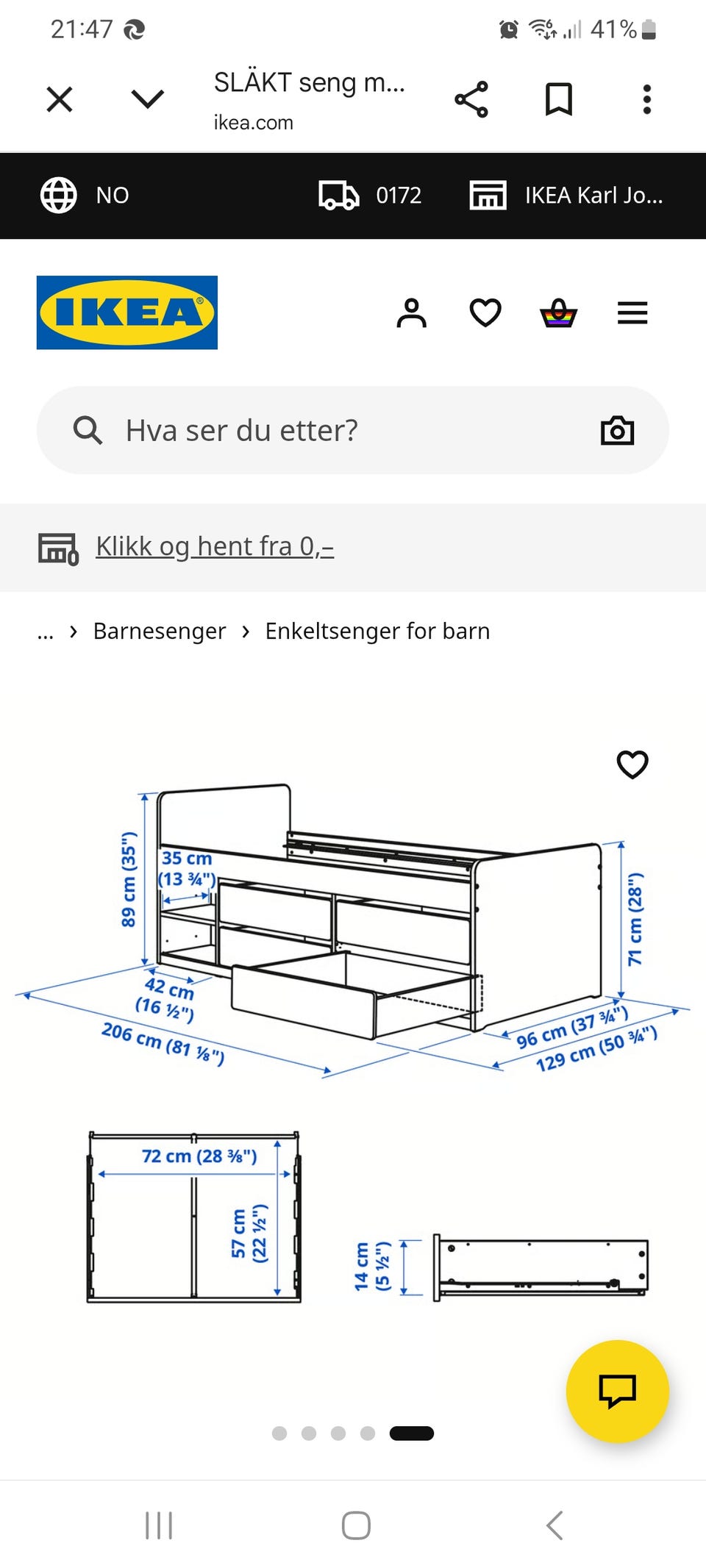 21:47

41%

SLÄKT seng m...
ikea.com

NO

0172

IKEA Karl Jo...

IKEA

Hva ser du etter?

Klikk og hent fra 0,–

... › Barnesenger › Enkeltsenger for barn

89 cm (35")

35 cm (13 ¾")

42 cm (16 ½")

206 cm (81 ⅛")

71 cm (28")

96 cm (37 ¾")

129 cm (50 ¾")

72 cm (28 ⅜")

57 cm (22 ½")

14 cm (5 ½")