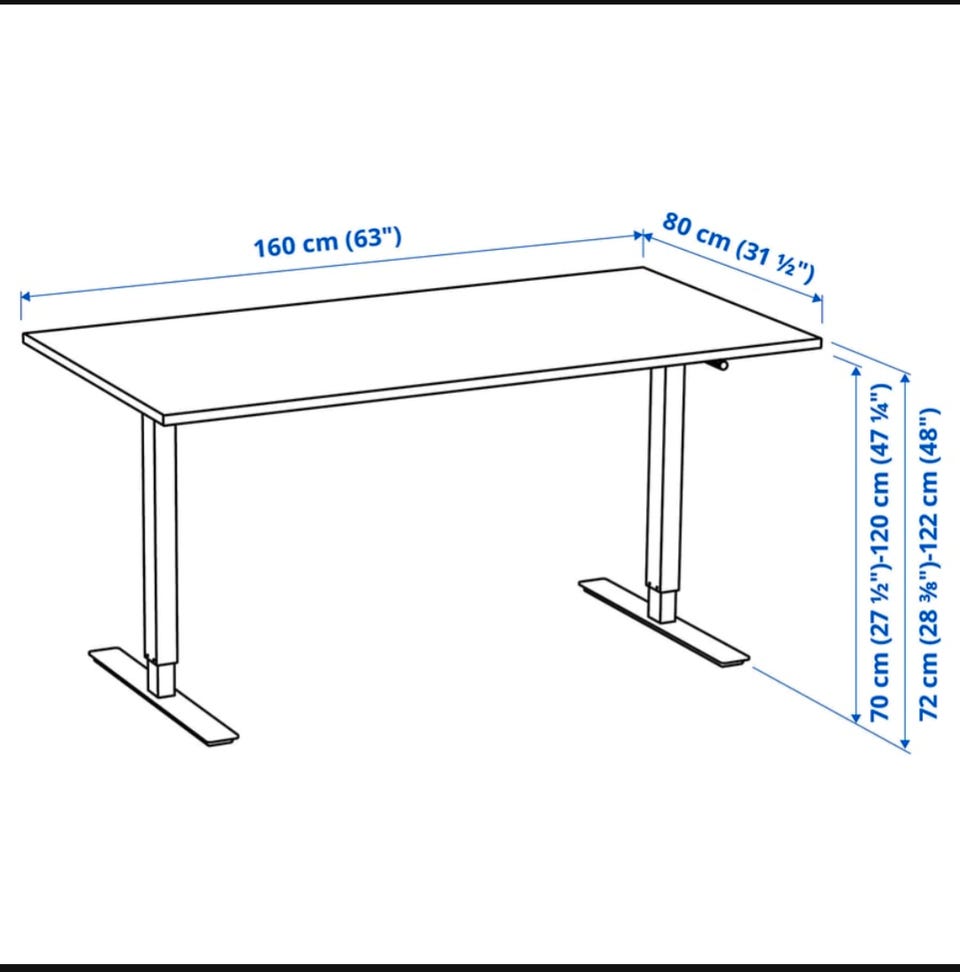 160 cm (63")

80 cm (31 ½")

70 cm (27 ½")-120 cm (47 ¼")

72 cm (28 ⅜")-122 cm (48")