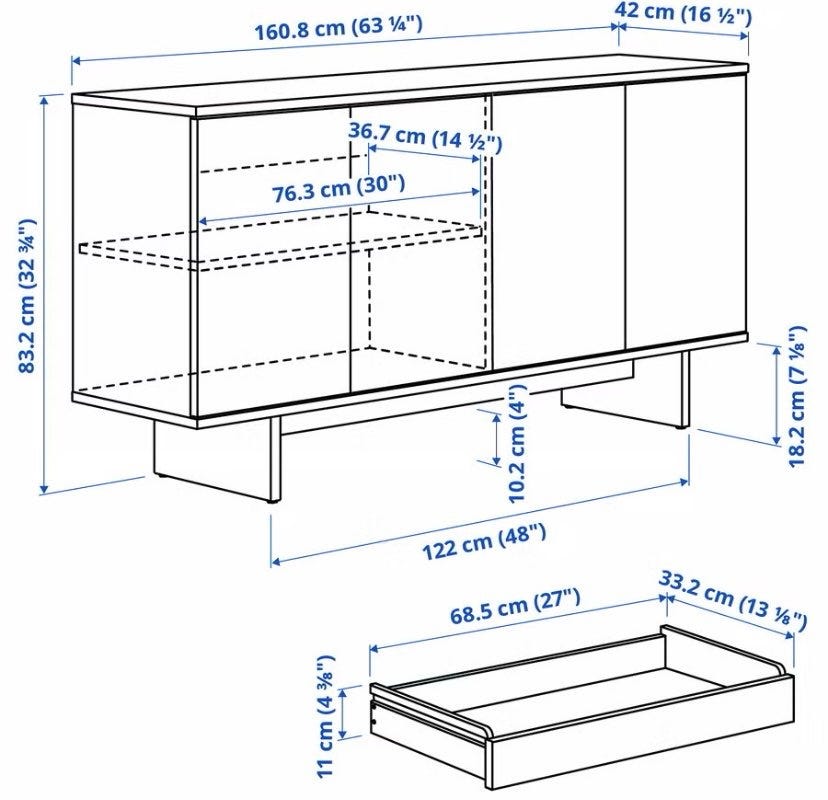 160.8 cm (63 ¼")
42 cm (16 ½")
36.7 cm (14 ½")
76.3 cm (30")
83.2 cm (32 ¾")
18.2 cm (7 ⅛")
10.2 cm (4")
122 cm (48")
68.5 cm (27")
33.2 cm (13 ⅛")
11 cm (4 ⅜")