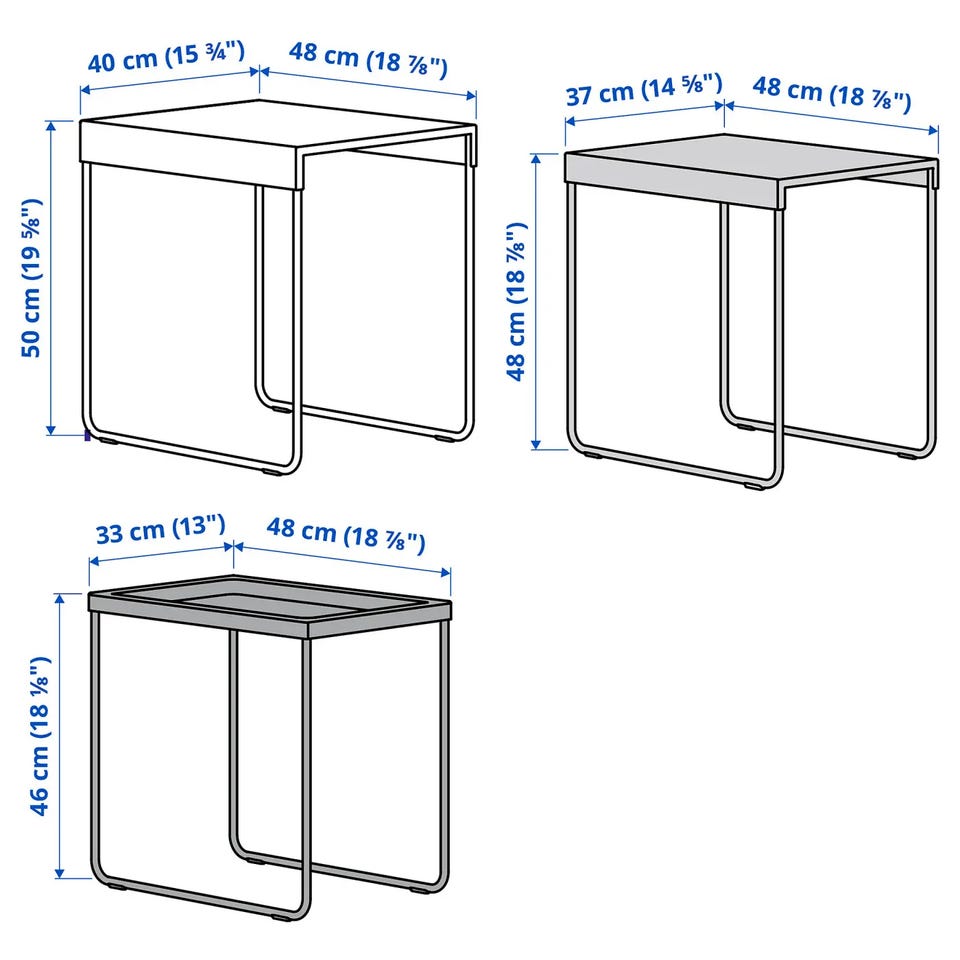 40 cm (15 ¾")
48 cm (18 ⅞")
50 cm (19 ⅝")

37 cm (14 ⅝")
48 cm (18 ⅞")
48 cm (18 ⅞")

33 cm (13")
48 cm (18 ⅞")
46 cm (18 ⅛")