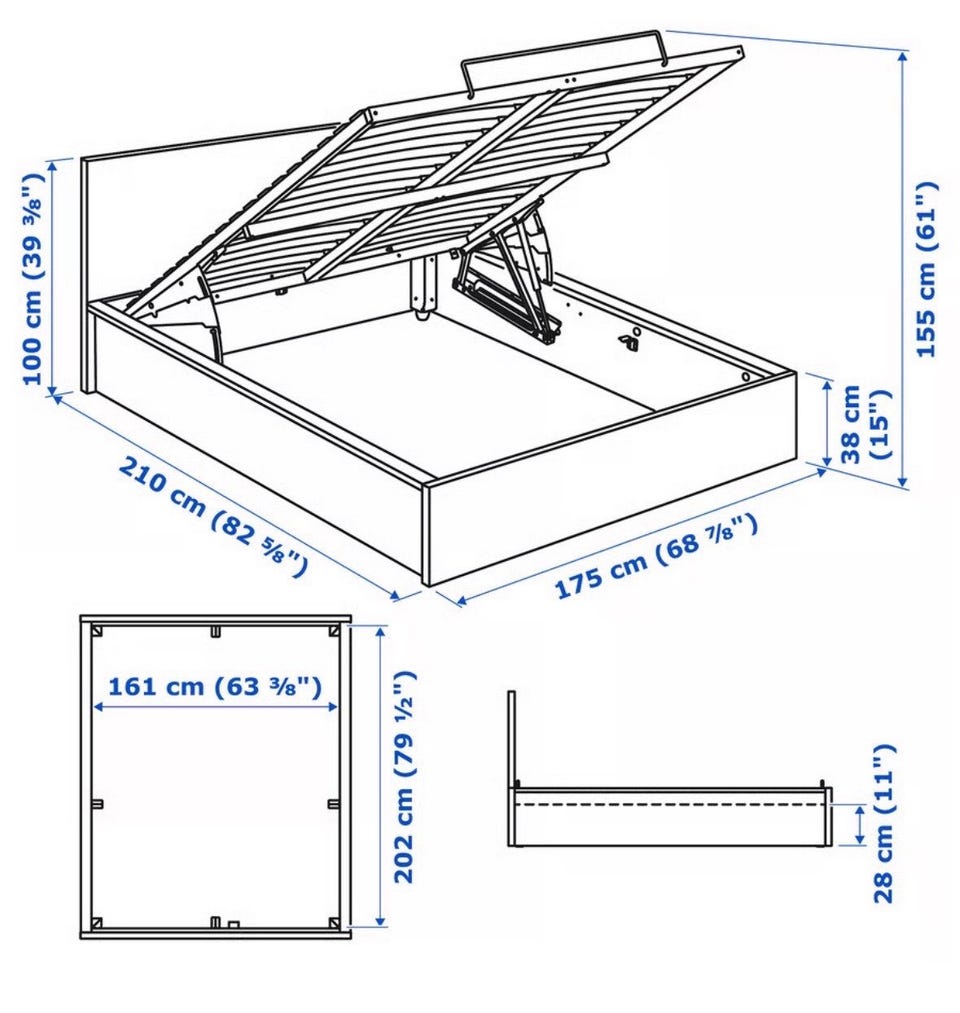 100 cm (39 ³⁄₈")

155 cm (61")

38 cm (15")

210 cm (82 ⁵⁄₈")

175 cm (68 ⁷⁄₈")

161 cm (63 ³⁄₈")

202 cm (79 ¹⁄₂")

28 cm (11")