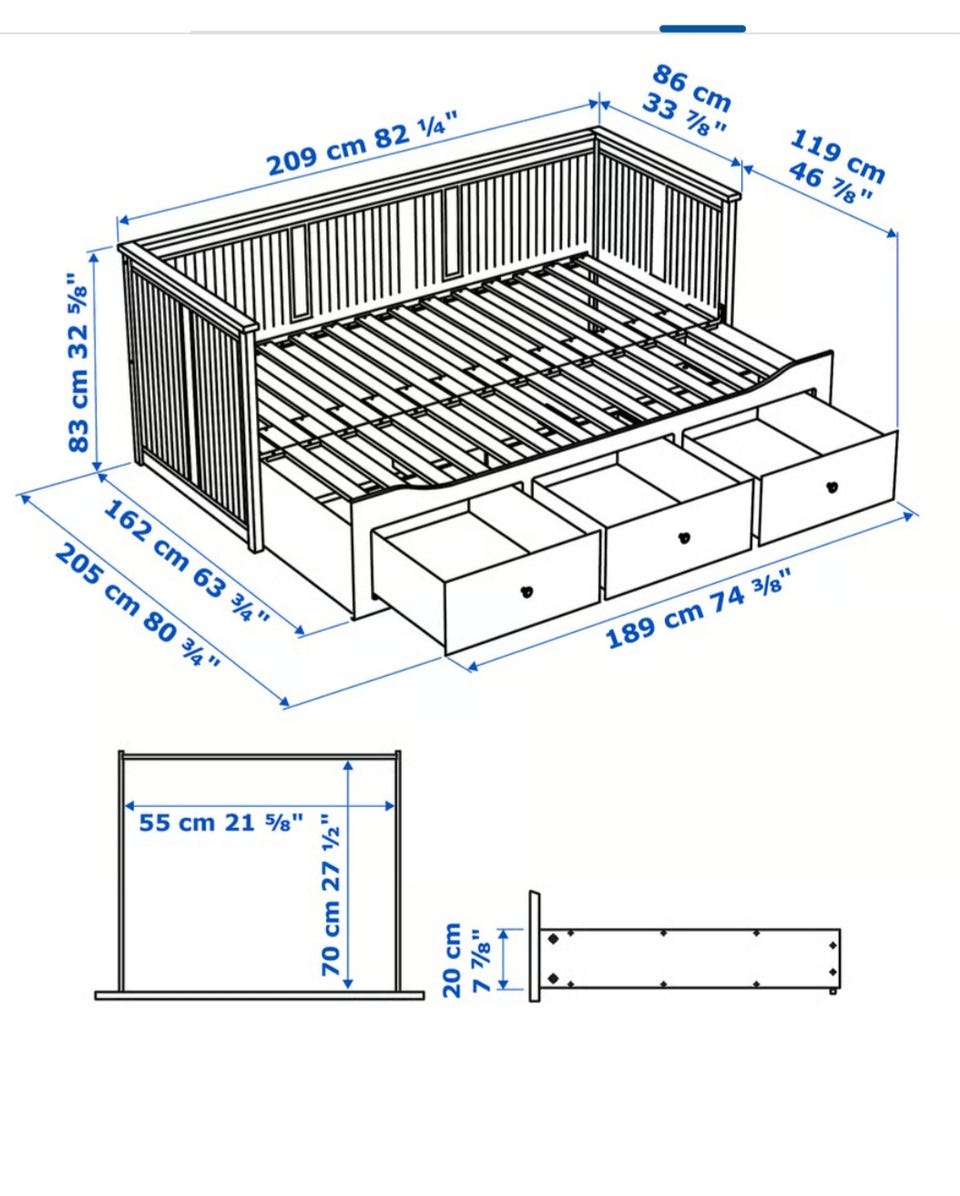 209 cm 82 ¼"

86 cm
33 ⅞"

119 cm
46 ⅞"

83 cm 32 ⅝"

162 cm 63 ¾"

205 cm 80 ¾"

189 cm 74 ⅜"

55 cm 21 ⅝"

70 cm 27 ½"

20 cm
7 ⅞"