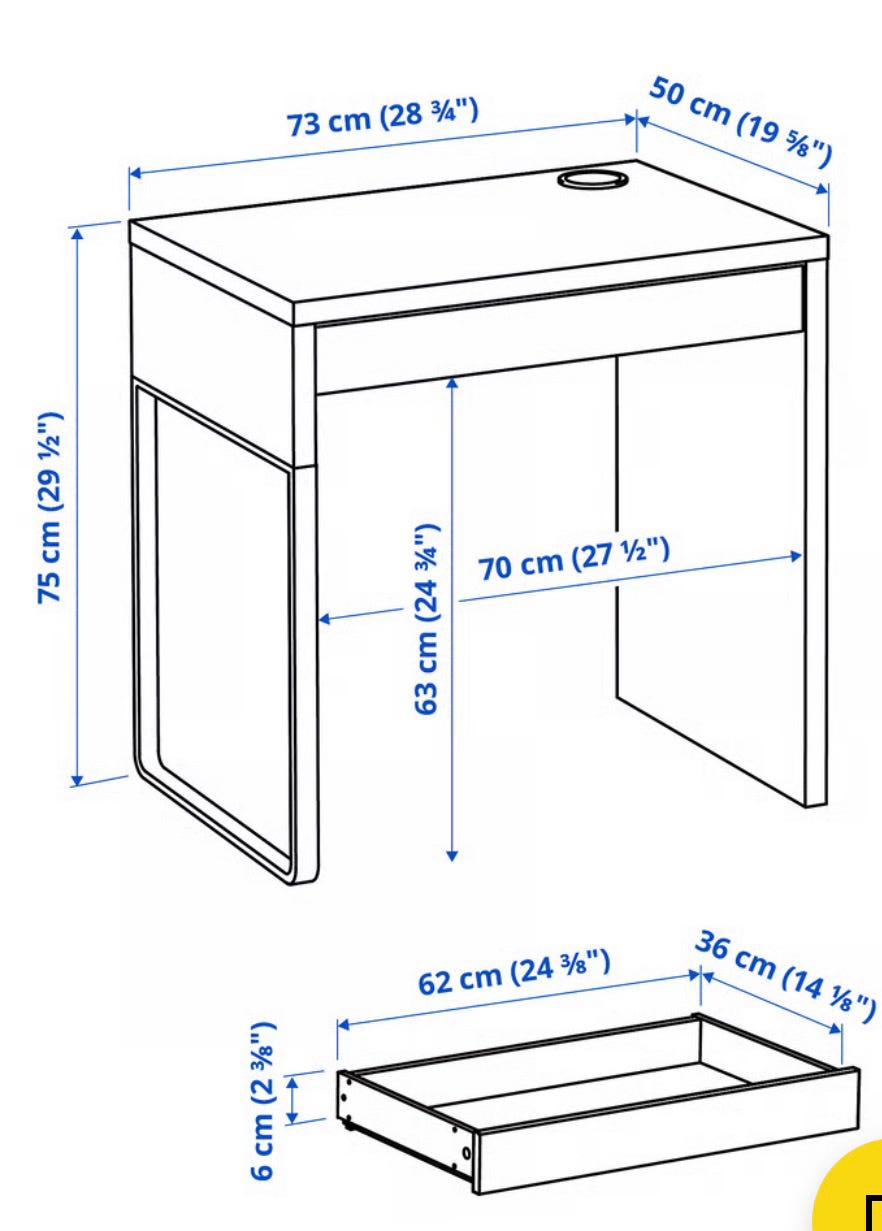 73 cm (28 ¾")

50 cm (19 ⅝")

75 cm (29 ½")

63 cm (24 ¾")

70 cm (27 ½")

62 cm (24 ⅜")

36 cm (14 ⅛")

6 cm (2 ⅜")