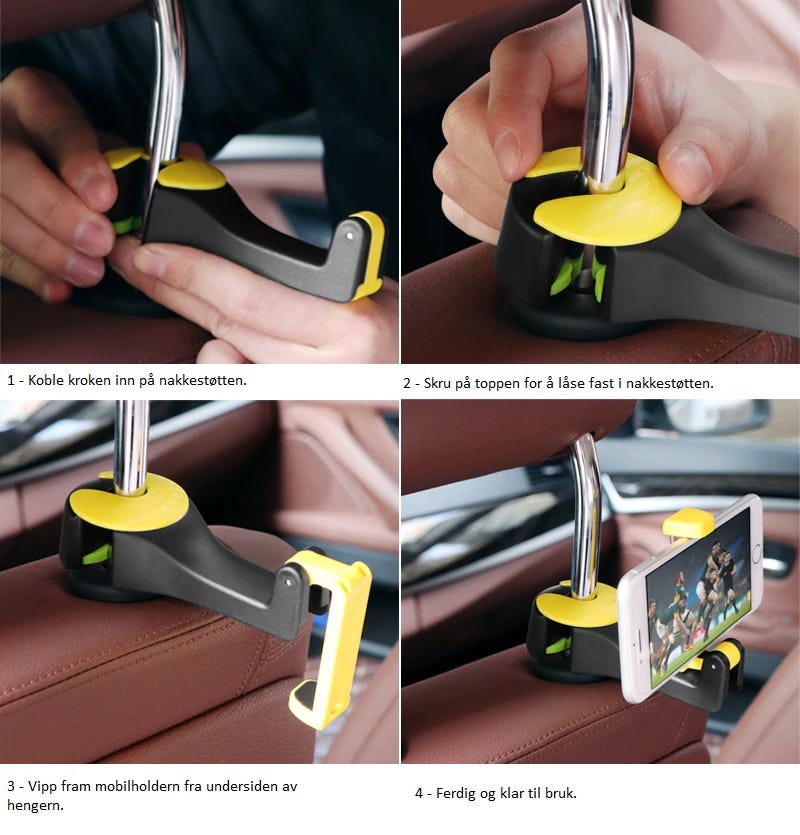 1 - Koble kroken inn på nakkestøtten.

2 - Skru på toppen for å låse fast i nakkestøtten.

3 - Vipp fram mobilholdern fra undersiden av hengern.

4 - Ferdig og klar til bruk.