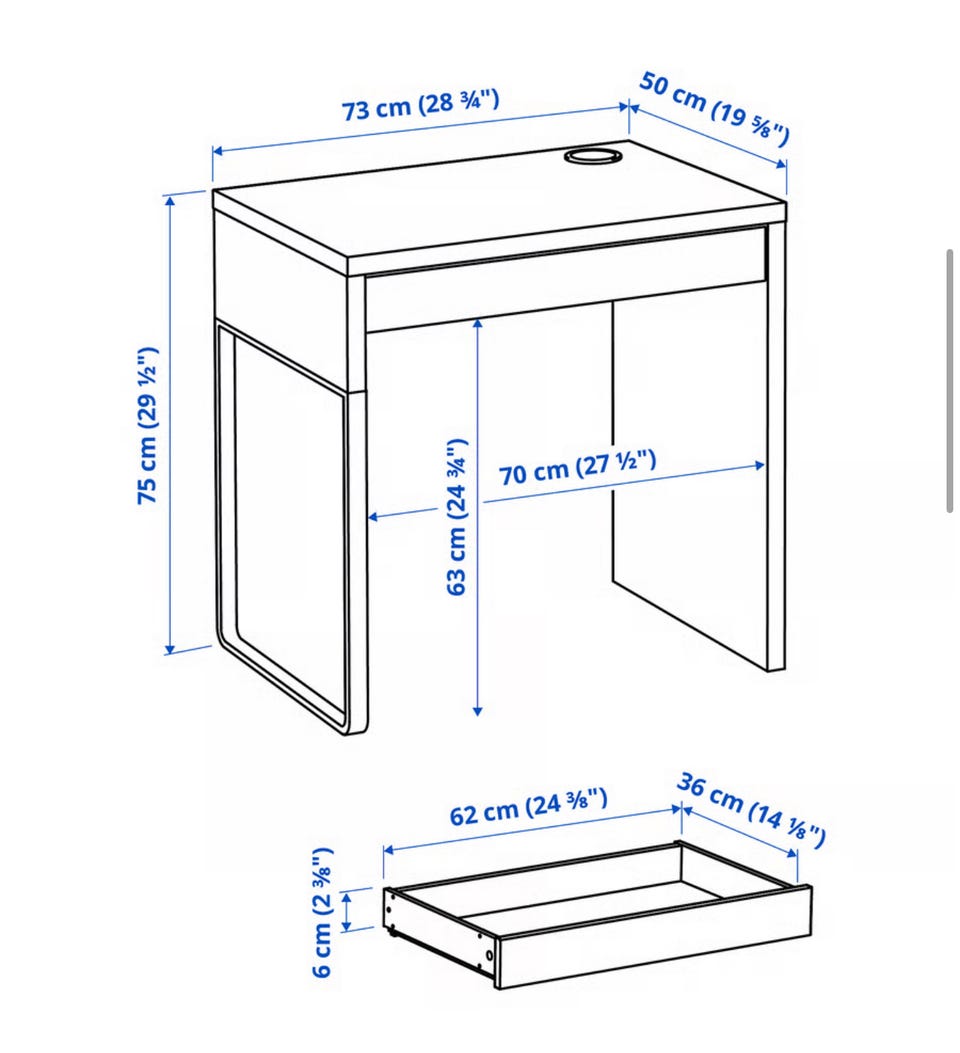 73 cm (28 ¾")

50 cm (19 ⅝")

75 cm (29 ½")

63 cm (24 ¾")

70 cm (27 ½")

62 cm (24 ⅜")

36 cm (14 ⅛")

6 cm (2 ⅜")