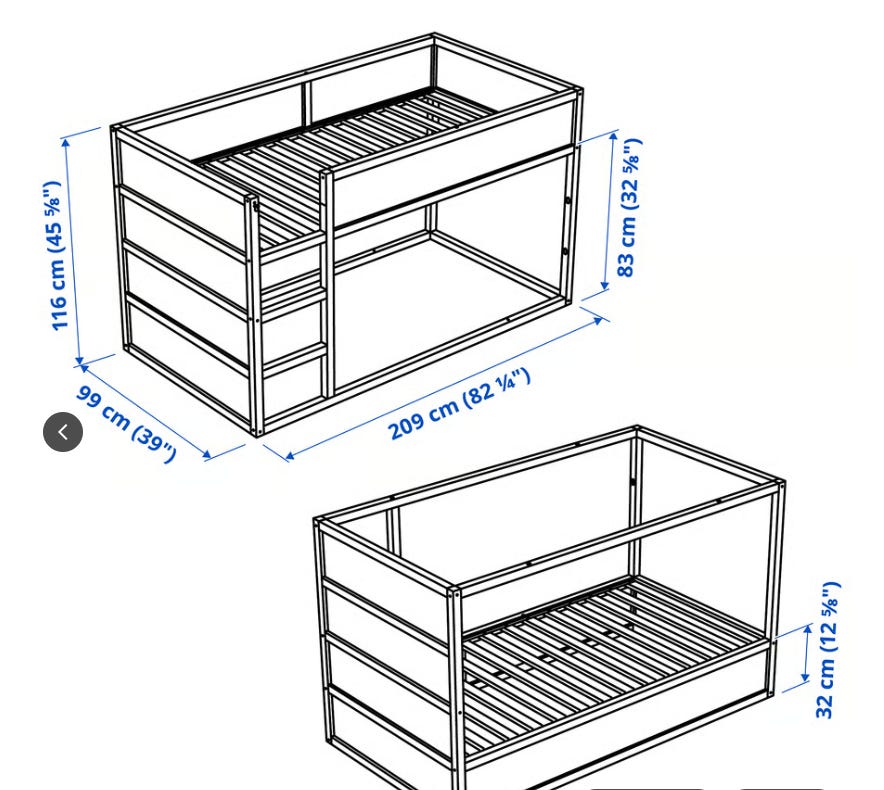 116 cm (45 ⅝")

83 cm (32 ⅝")

99 cm (39")

209 cm (82 ¼")

32 cm (12 ⅝")