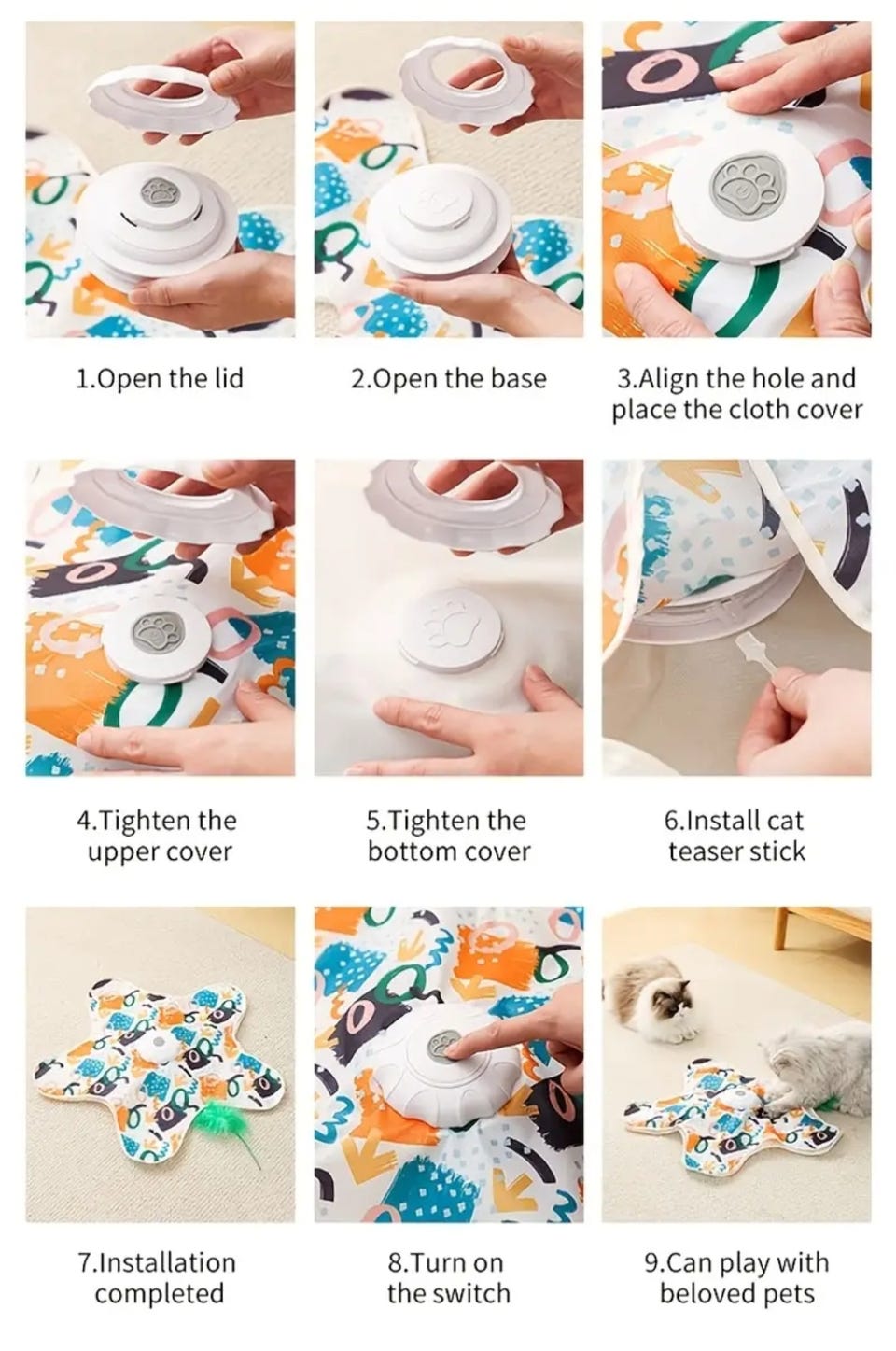 1.Open the lid

2.Open the base

3.Align the hole and place the cloth cover

4.Tighten the upper cover

5.Tighten the bottom cover

6.Install cat teaser stick

7.Installation completed

8.Turn on the switch

9.Can play with beloved pets