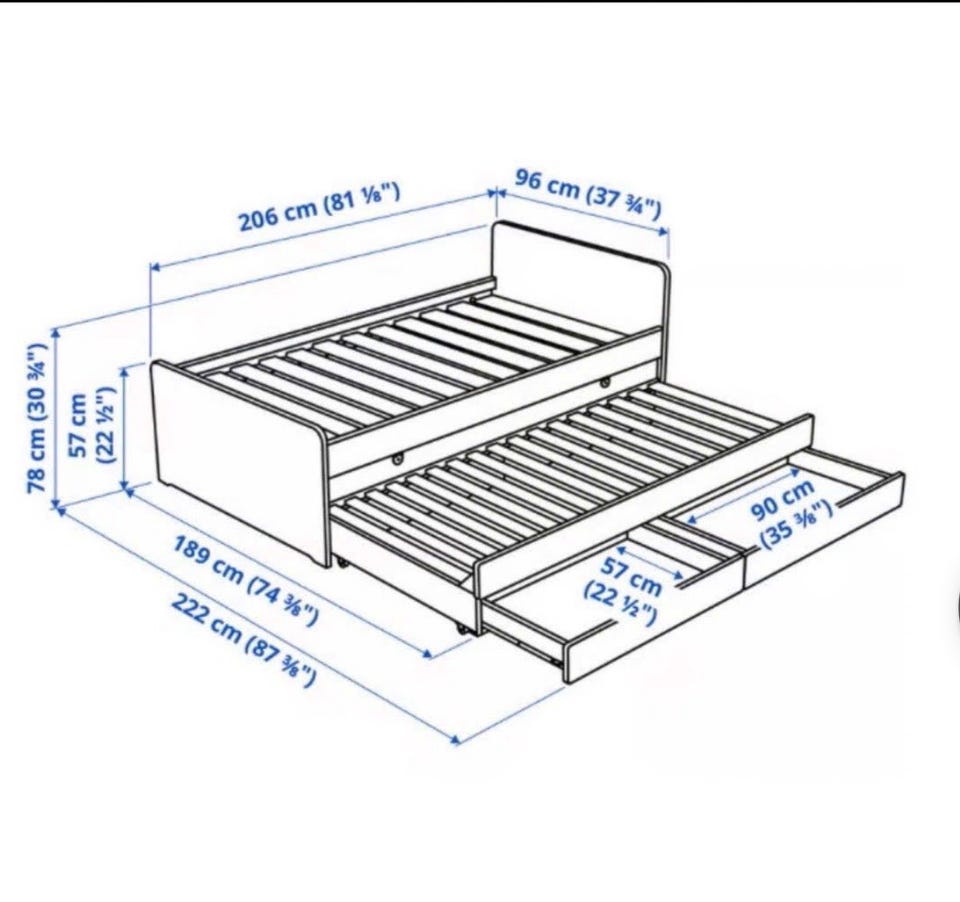 206 cm (81 ⅛")
96 cm (37 ¾")
78 cm (30 ¾")
57 cm (22 ½")
189 cm (74 ⅜")
222 cm (87 ⅜")
90 cm (35 ⅜")
57 cm (22 ½")