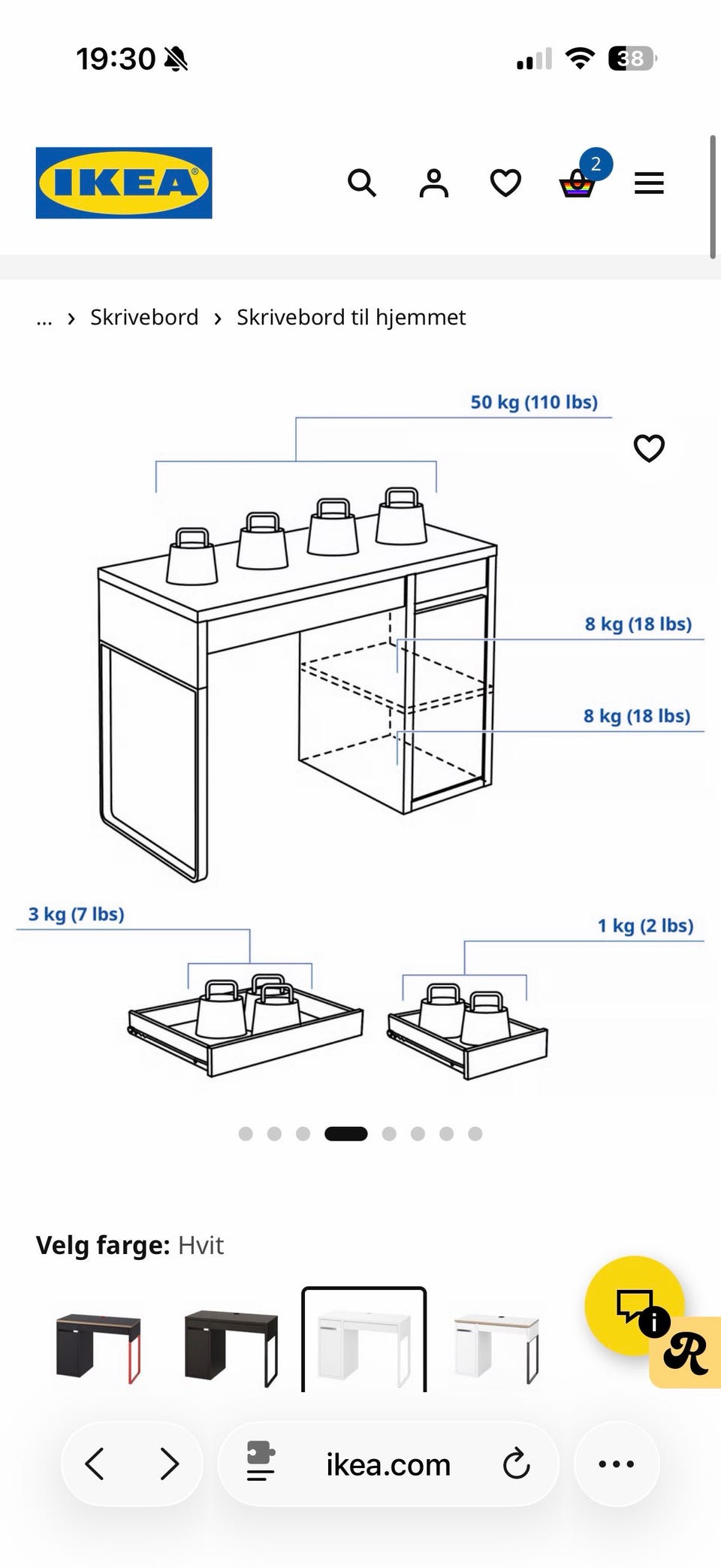 19:30

38

IKEA

2

... › Skrivebord › Skrivebord til hjemmet

50 kg (110 lbs)

8 kg (18 lbs)

8 kg (18 lbs)

3 kg (7 lbs)

1 kg (2 lbs)

Velg farge: Hvit

R

ikea.com