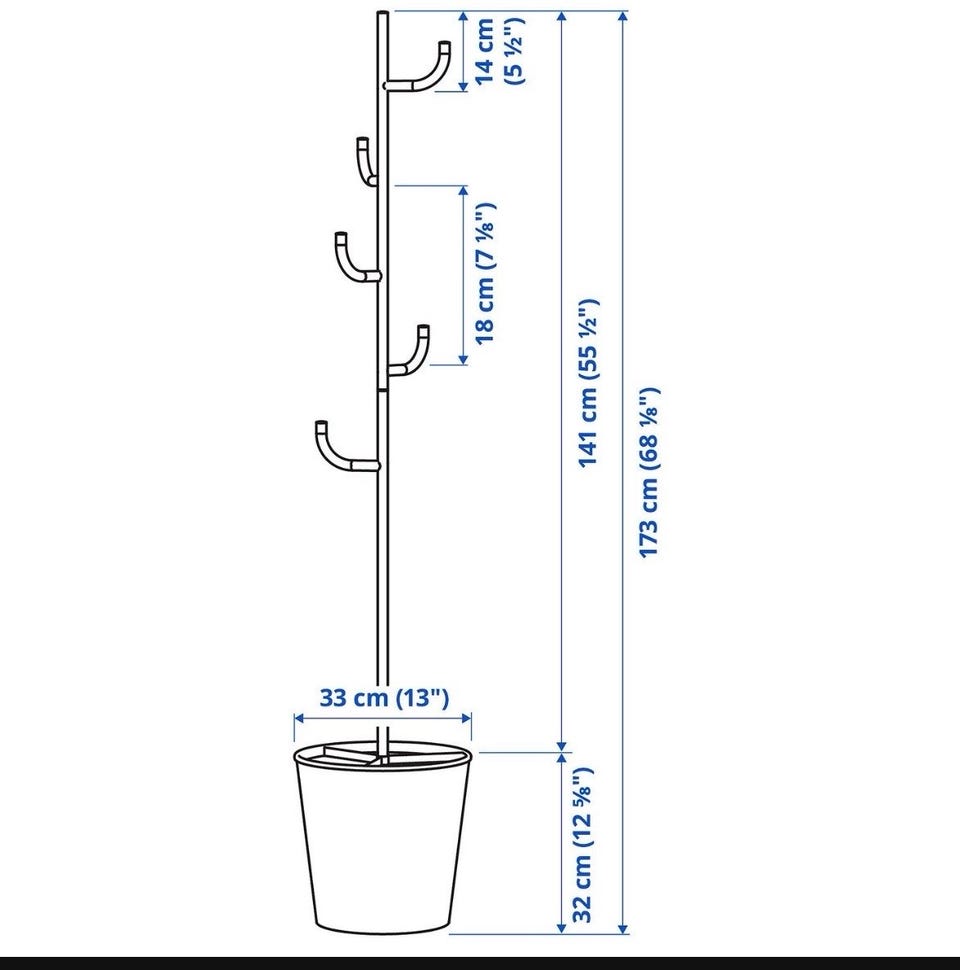 14 cm (5 ½")

18 cm (7 ⅛")

141 cm (55 ½")

173 cm (68 ⅛")

33 cm (13")

32 cm (12 ⅝")