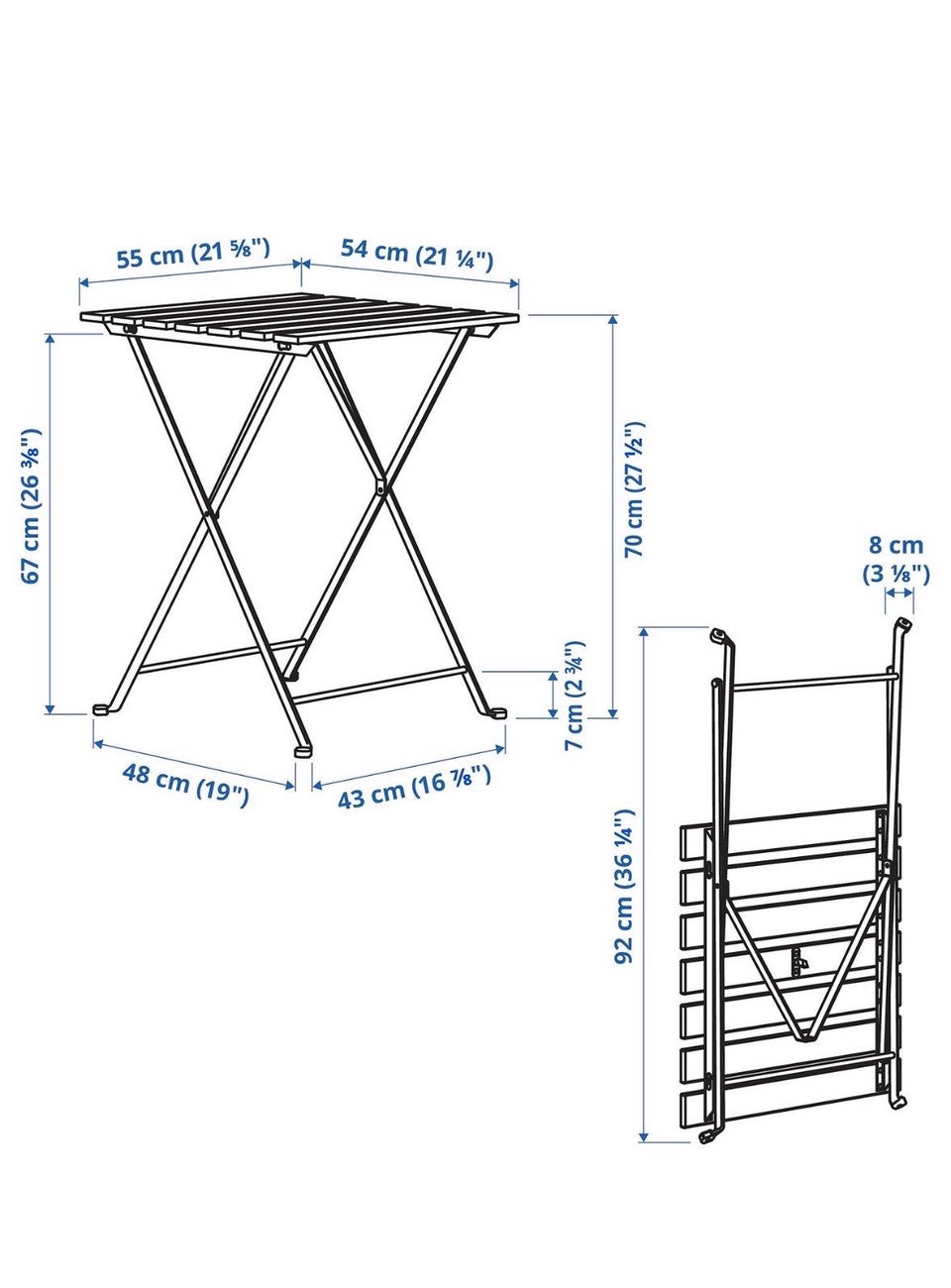 55 cm (21 ⅝")
54 cm (21 ¼")
67 cm (26 ⅜")
70 cm (27 ½")
7 cm (2 ¾")
48 cm (19")
43 cm (16 ⅞")
8 cm
(3 ⅛")
92 cm (36 ¼")