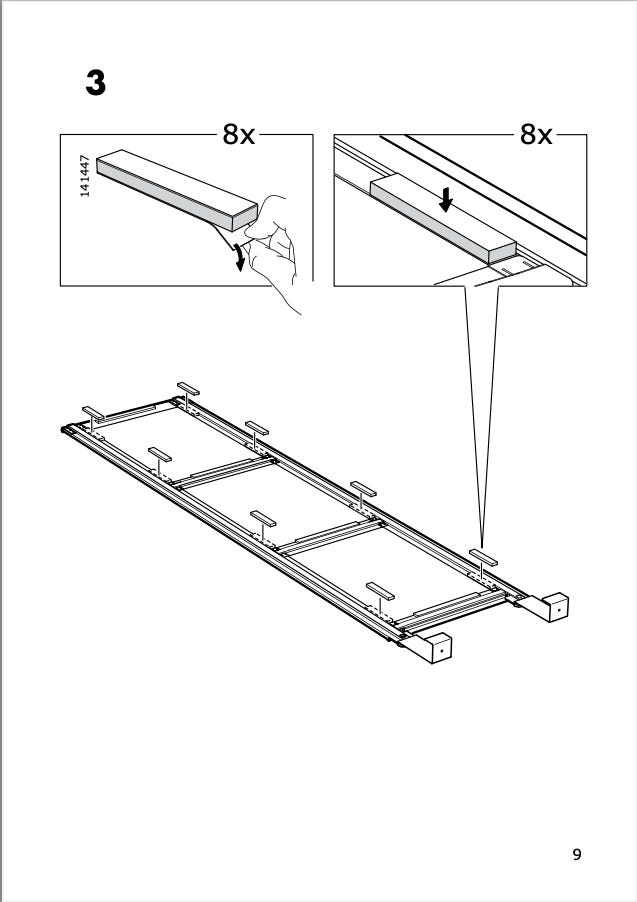 3

8x

141447

8x

9