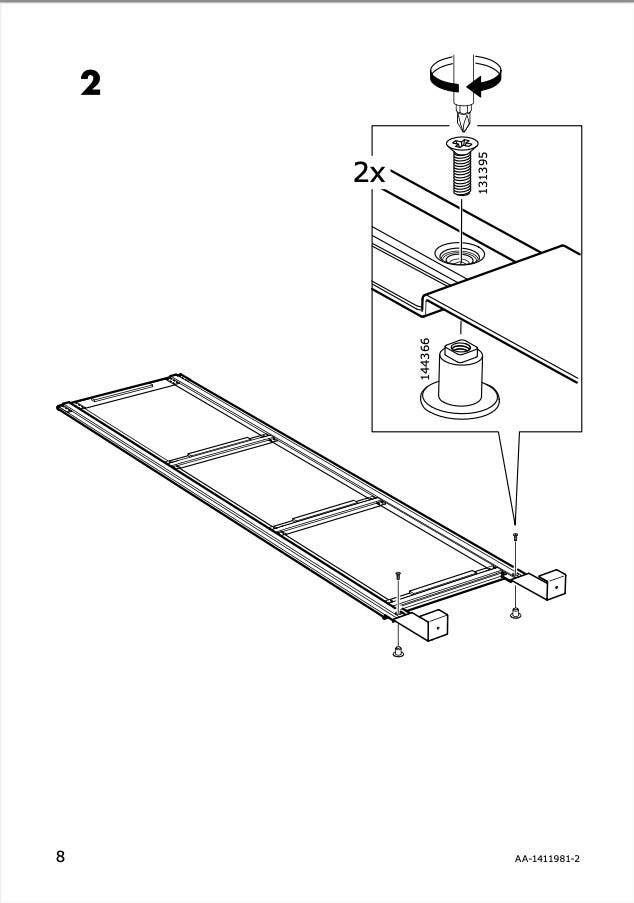 2

2x

131395

144366

8

AA-1411981-2