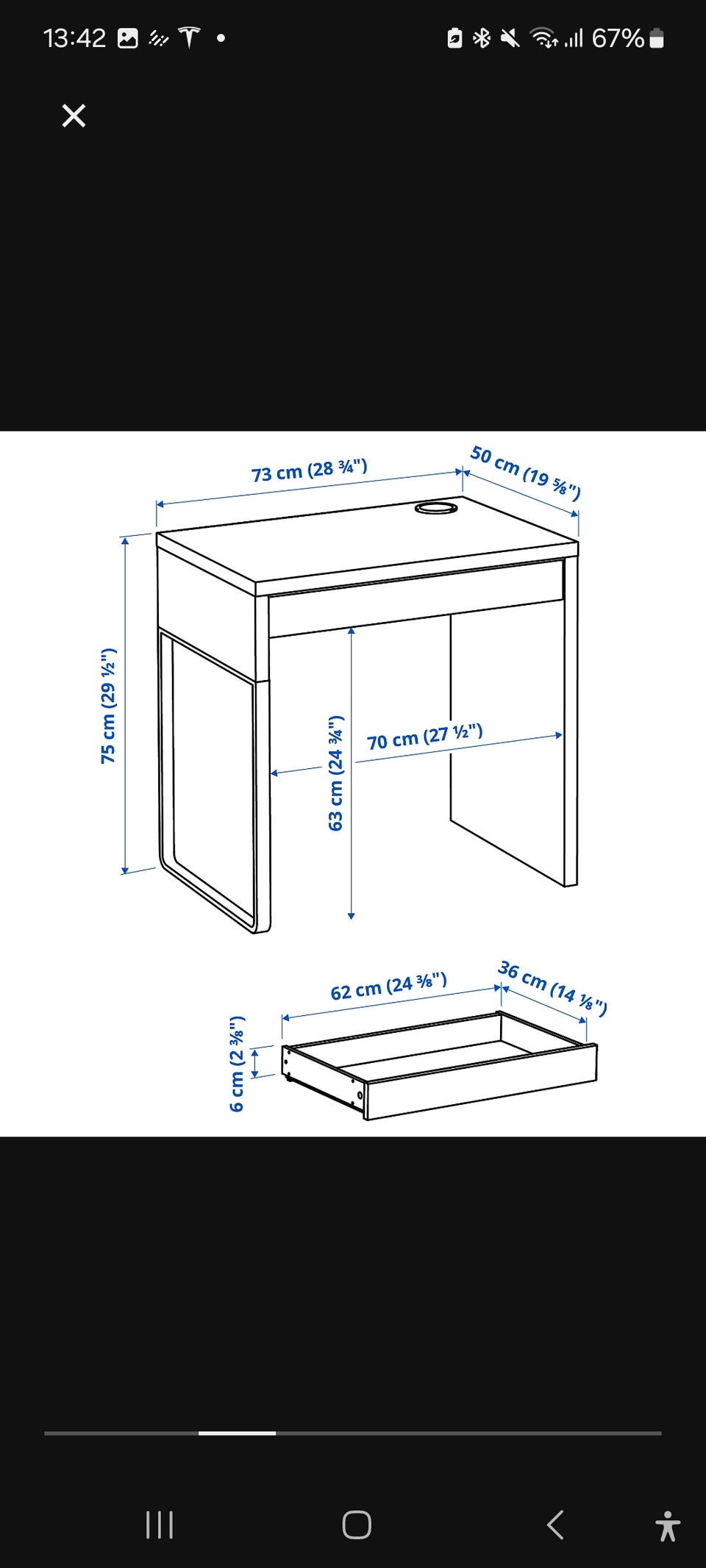 13:42 67%

73 cm (28 ¾")
50 cm (19 ⅝")
75 cm (29 ½")
63 cm (24 ¾")
70 cm (27 ½")
62 cm (24 ⅜")
36 cm (14 ⅛")
6 cm (2 ⅜")