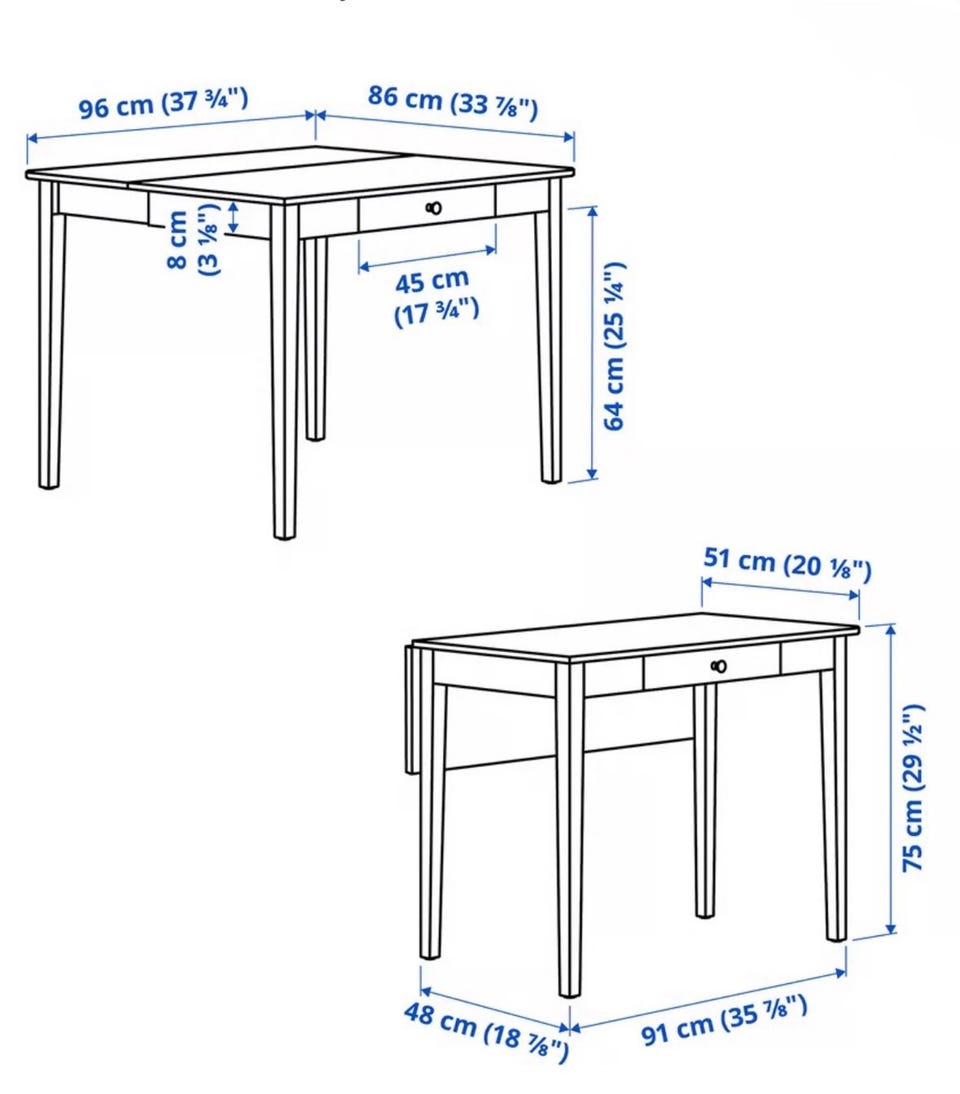 96 cm (37 ¾")
86 cm (33 ⅞")
8 cm (3 ⅛")
45 cm (17 ¾")
64 cm (25 ¼")
51 cm (20 ⅛")
75 cm (29 ½")
48 cm (18 ⅞")
91 cm (35 ⅞")