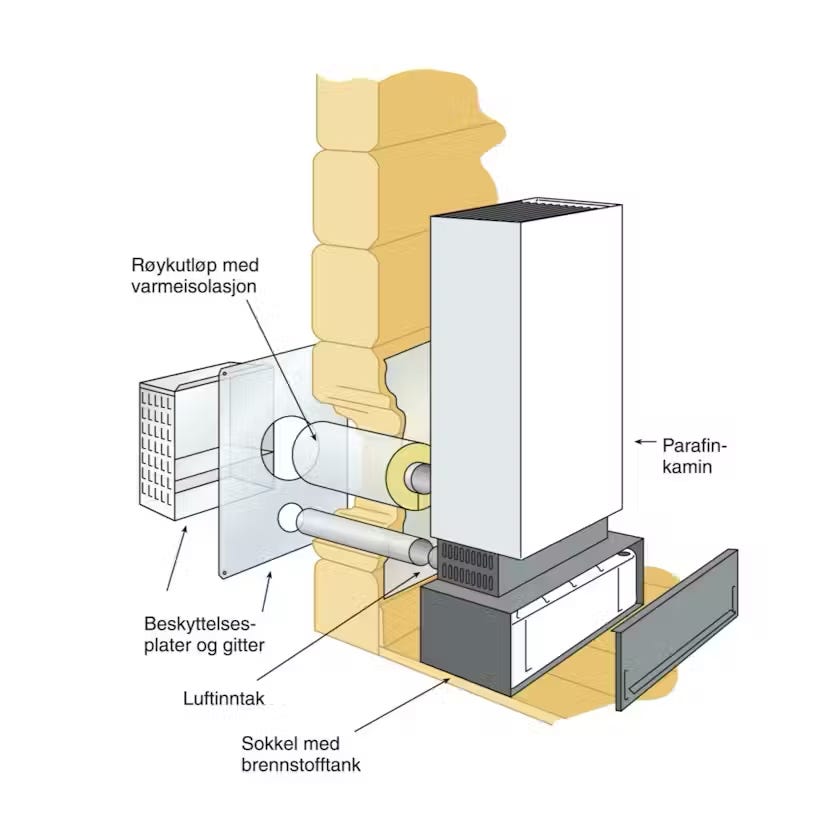 Røykutløp med varmeisolasjon

Parafinkamin

Beskyttelsesplater og gitter

Luftinntak

Sokkel med brennstofftank