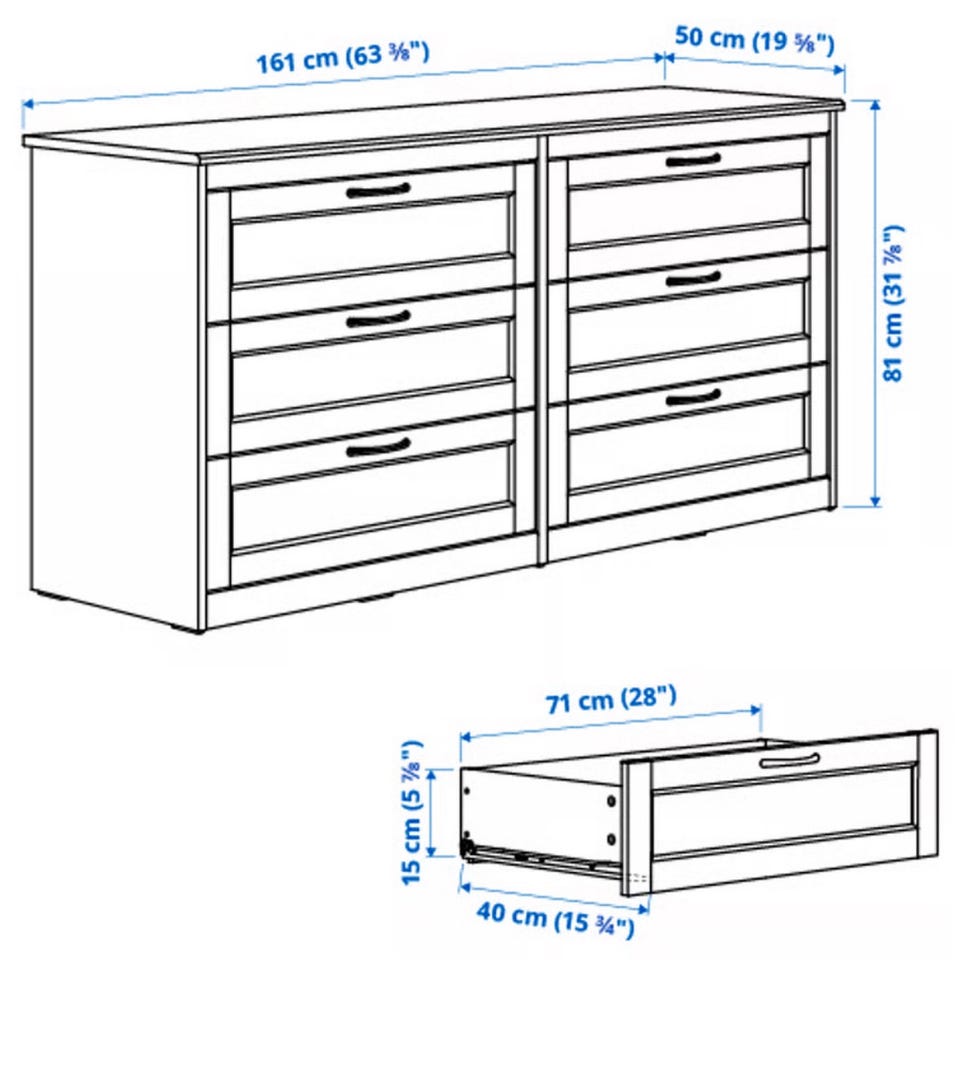 161 cm (63 ⅜")

50 cm (19 ⅝")

81 cm (31 ⅞")

71 cm (28")

15 cm (5 ⅞")

40 cm (15 ¾")