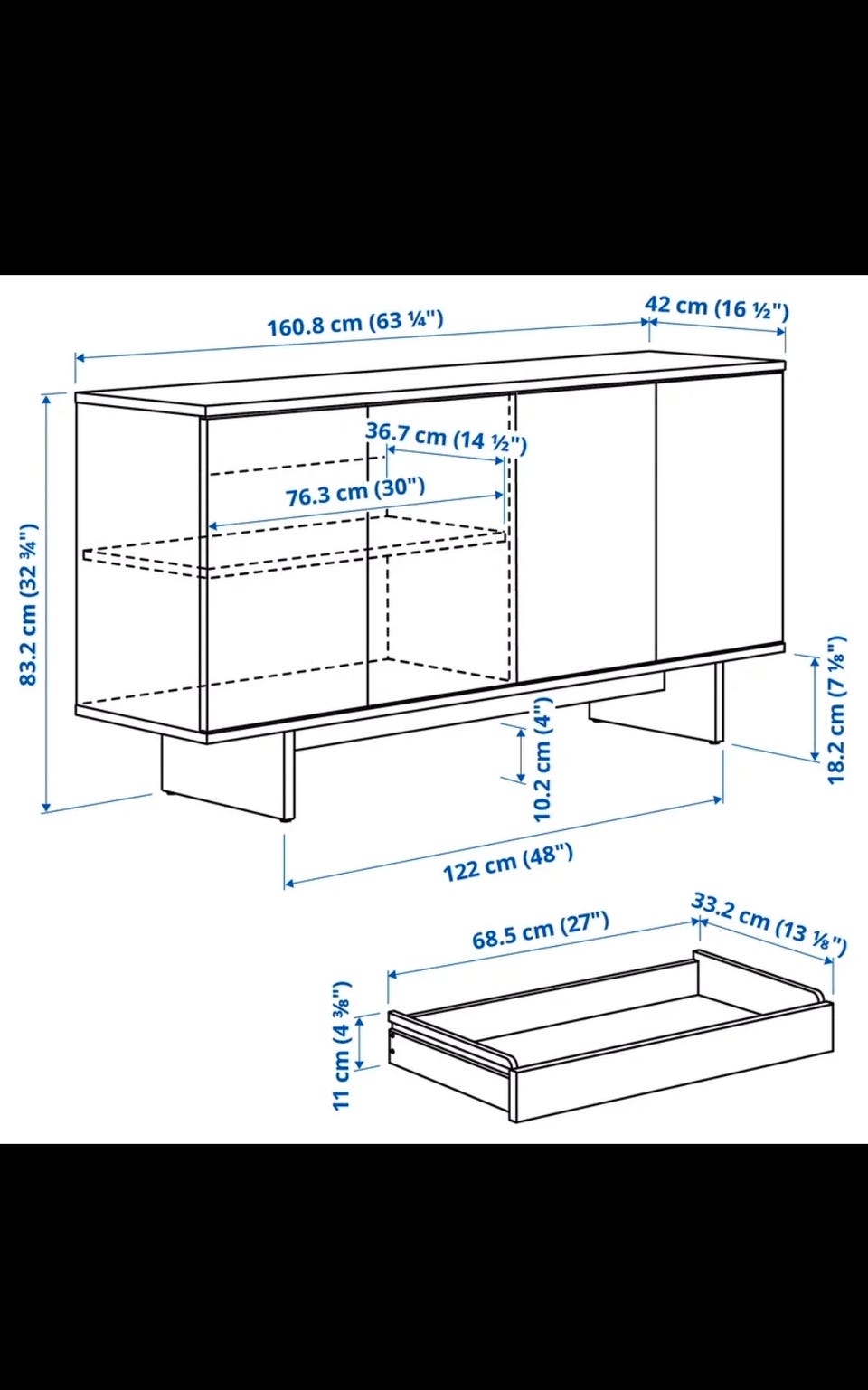 160.8 cm (63 ¼")

42 cm (16 ½")

36.7 cm (14 ½")

76.3 cm (30")

83.2 cm (32 ¾")

18.2 cm (7 ⅛")

10.2 cm (4")

122 cm (48")

68.5 cm (27")

33.2 cm (13 ⅛")

11 cm (4 ⅜")