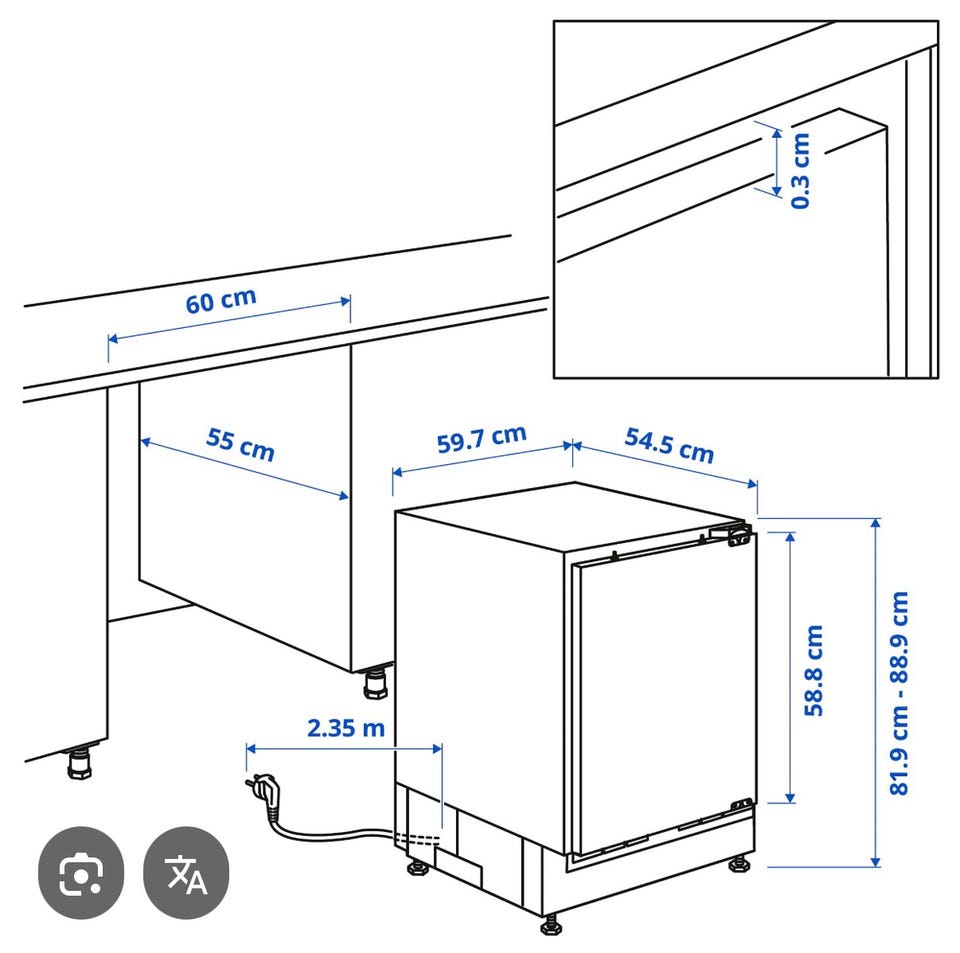 0.3 cm

60 cm

55 cm

59.7 cm

54.5 cm

58.8 cm

81.9 cm - 88.9 cm

2.35 m