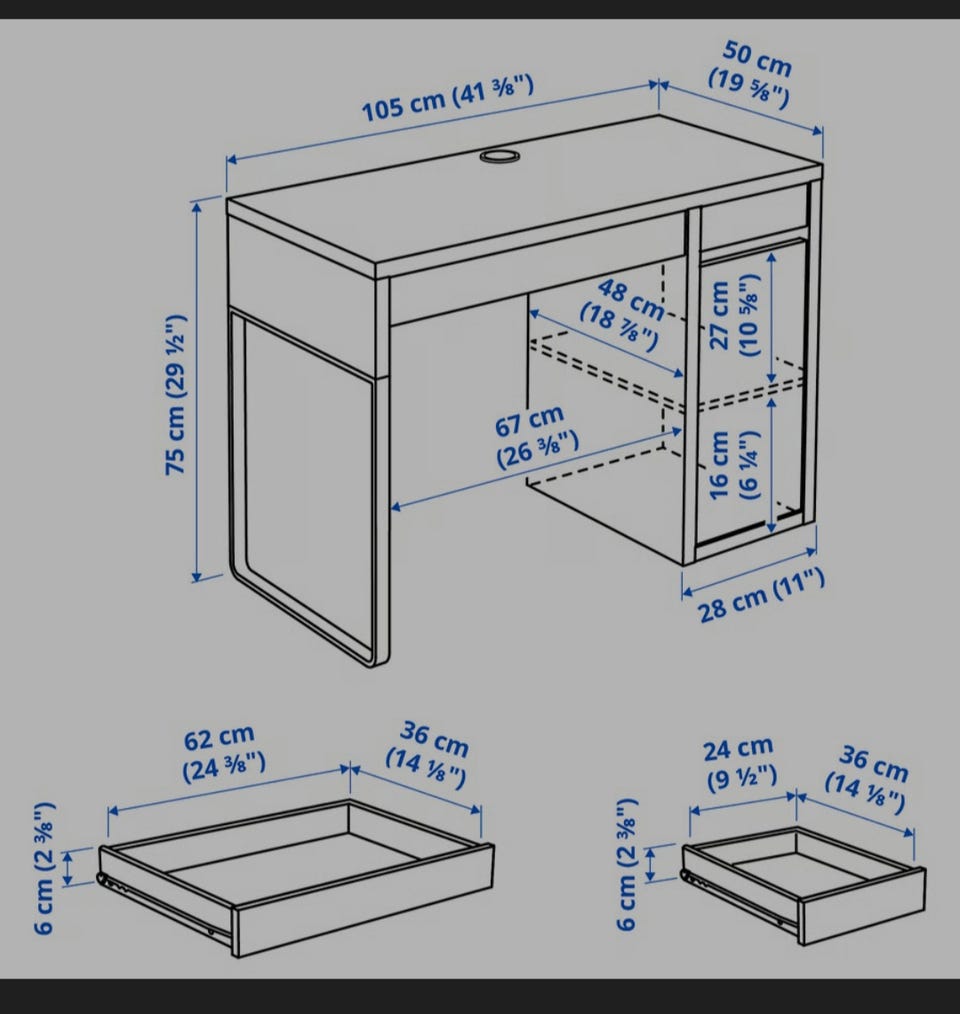 105 cm (41 ⅜")

50 cm (19 ⅝")

75 cm (29 ½")

48 cm (18 ⅞")

27 cm (10 ⅝")

67 cm (26 ⅜")

16 cm (6 ¼")

28 cm (11")

62 cm (24 ⅜")

36 cm (14 ⅛")

6 cm (2 ⅜")

24 cm (9 ½")

36 cm (14 ⅛")

6 cm (2 ⅜")