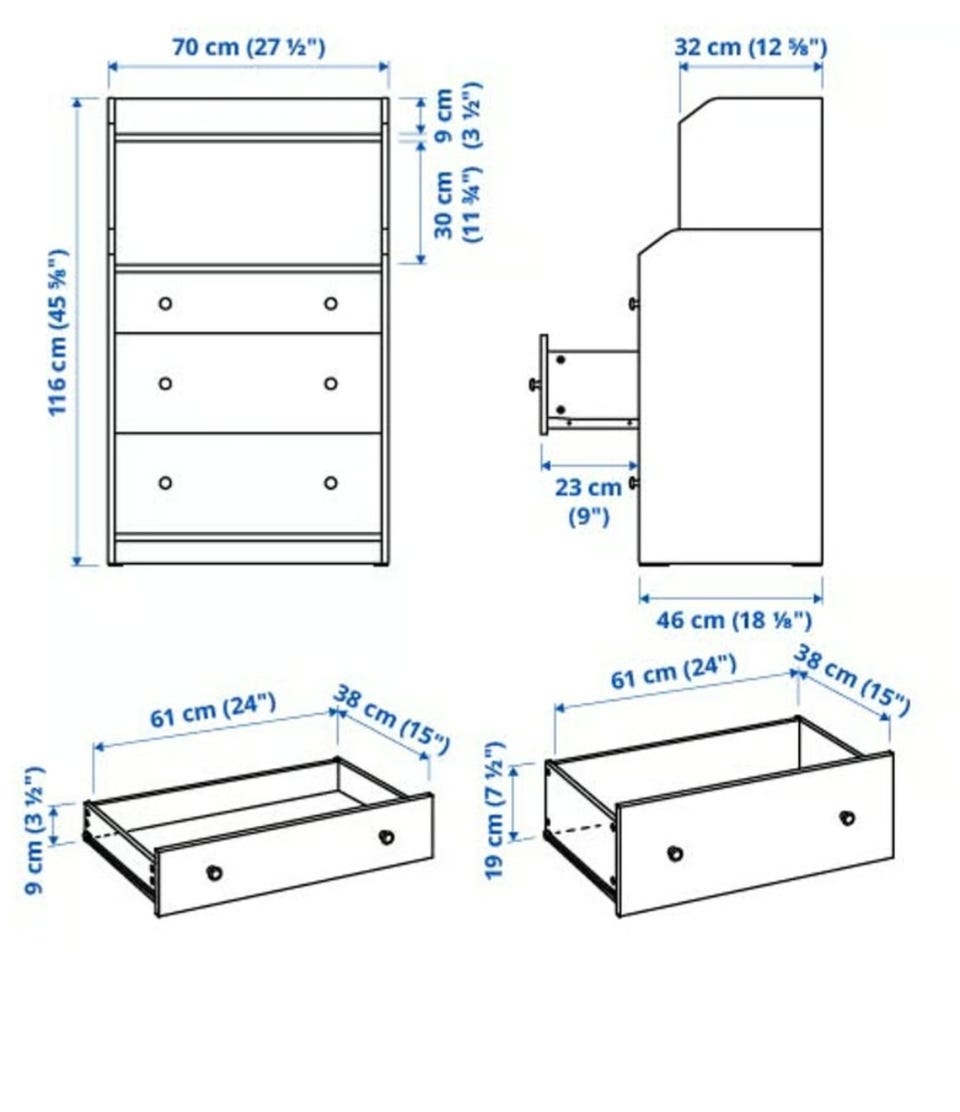 70 cm (27 ½")

9 cm (3 ½")

30 cm (11 ¾")

116 cm (45 ⅝")

32 cm (12 ⅝")

23 cm (9")

46 cm (18 ⅛")

61 cm (24")

38 cm (15")

9 cm (3 ½")

61 cm (24")

38 cm (15")

19 cm (7 ½")