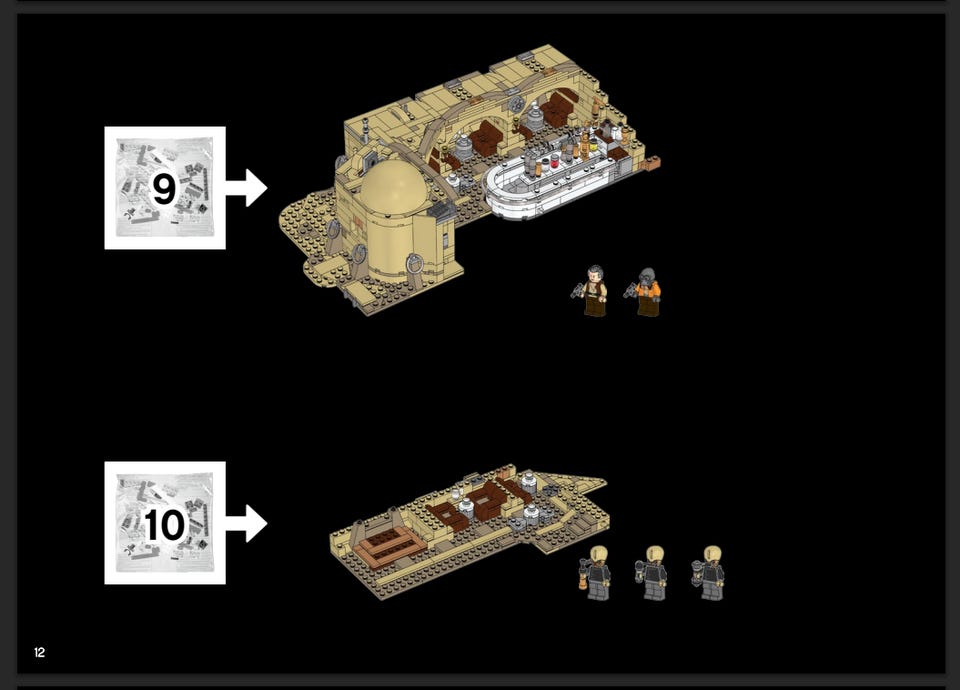 9

10

12