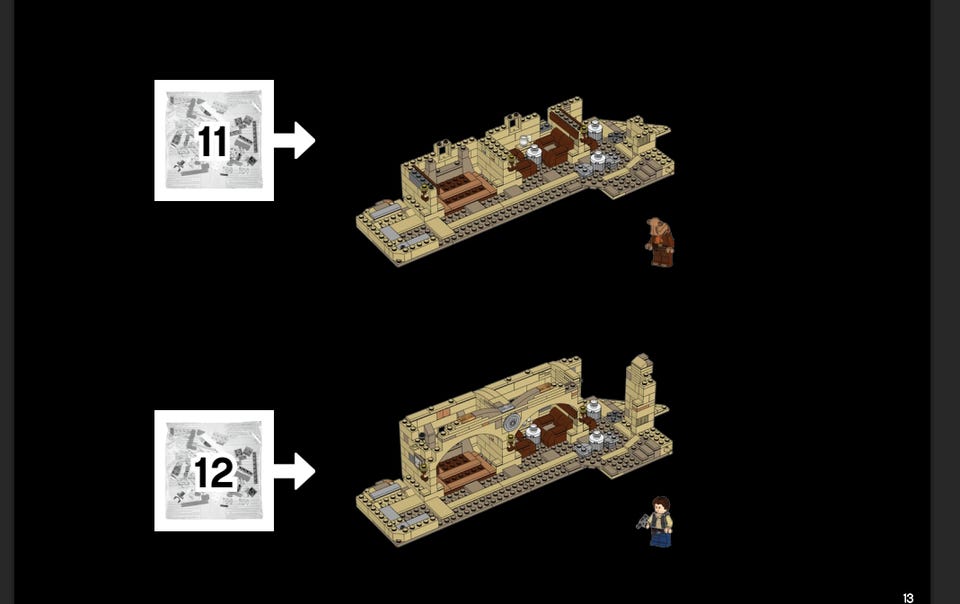 11

12

13