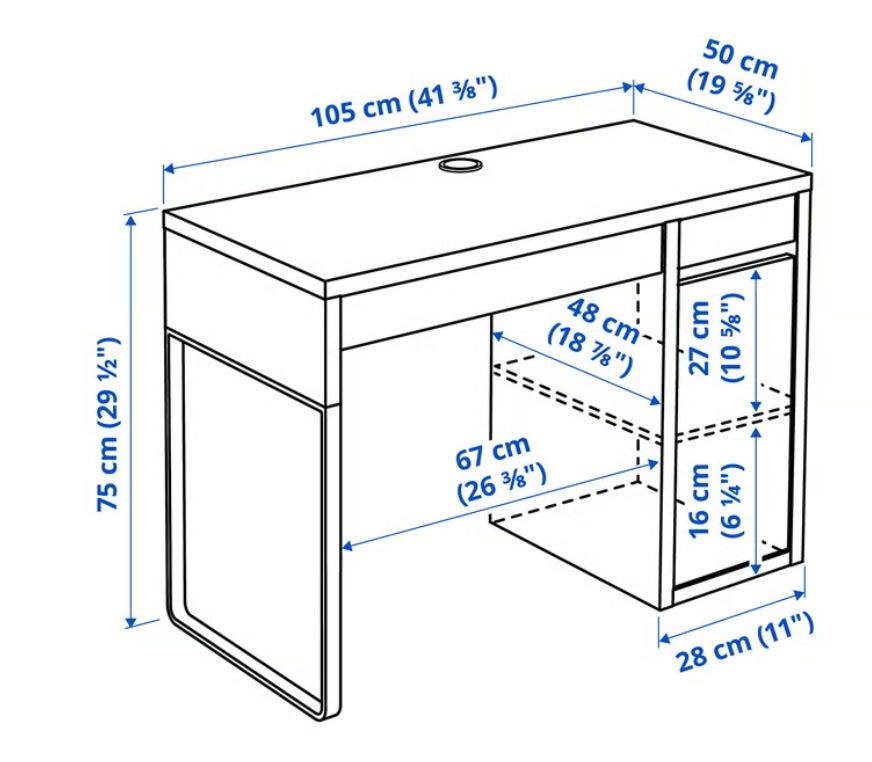 105 cm (41 ⅜")

50 cm
(19 ⅝")

75 cm (29 ½")

48 cm
(18 ⅞")

27 cm
(10 ⅝")

67 cm
(26 ⅜")

16 cm
(6 ¼")

28 cm (11")