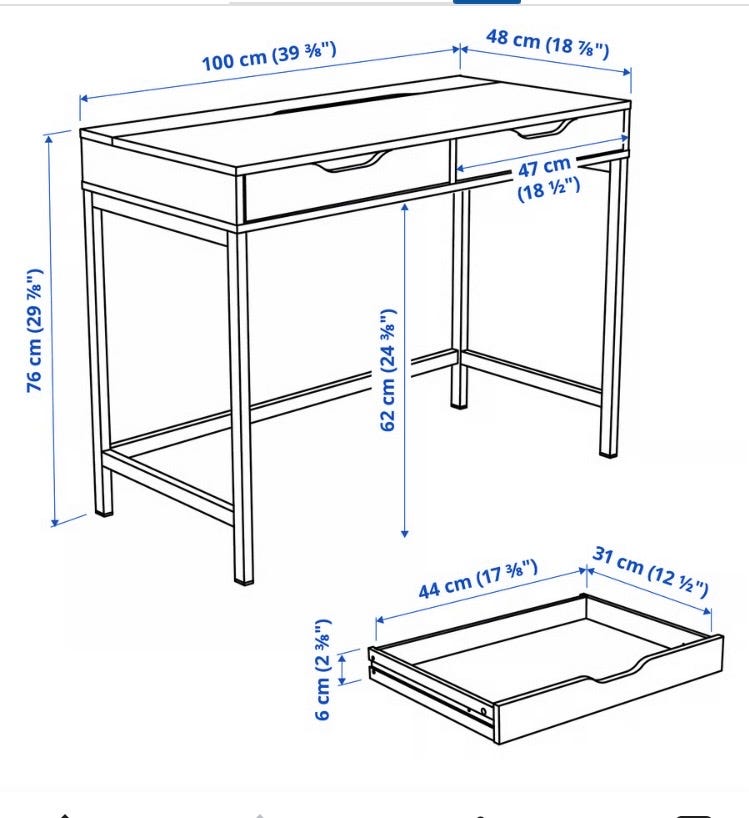 100 cm (39 ⅜")

48 cm (18 ⅞")

47 cm (18 ½")

76 cm (29 ⅞")

62 cm (24 ⅜")

44 cm (17 ⅜")

31 cm (12 ½")

6 cm (2 ⅜")