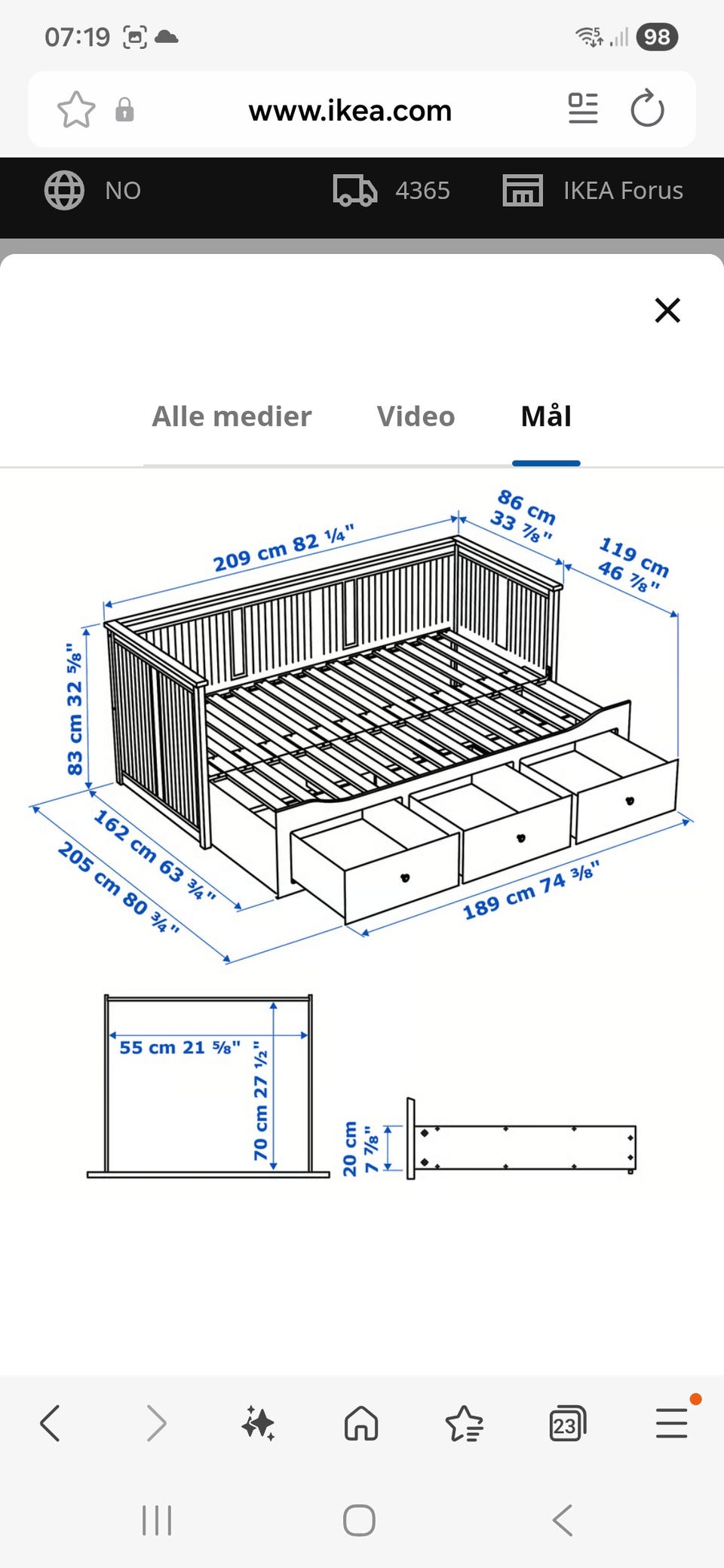 07:19

98

www.ikea.com

NO

4365

IKEA Forus

Alle medier

Video

Mål

209 cm 82 ¼"

86 cm 33 ⅞"

119 cm 46 ⅞"

83 cm 32 ⅝"

162 cm 63 ¾"

205 cm 80 ¾"

189 cm 74 ⅜"

55 cm 21 ⅝"

70 cm 27 ½"

20 cm 7 ⅞"

23