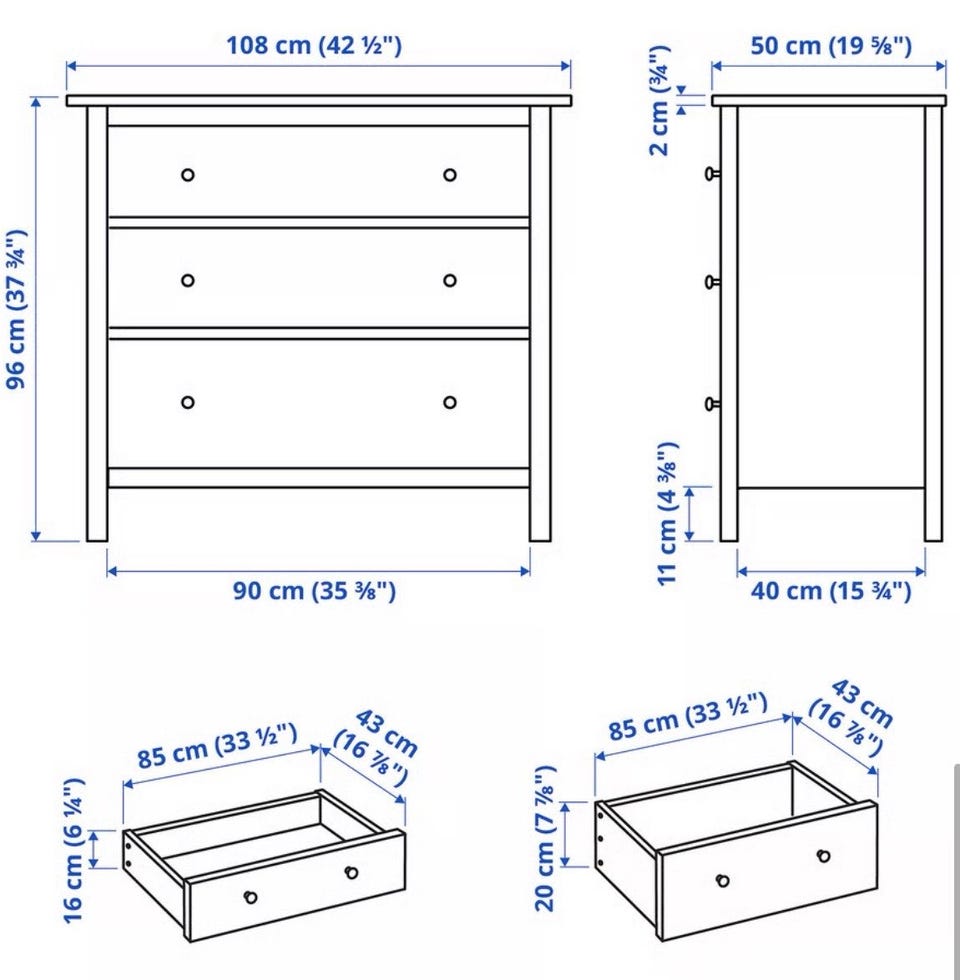 108 cm (42 ½")

50 cm (19 ⅝")

2 cm (¾")

96 cm (37 ¾")

11 cm (4 ⅜")

90 cm (35 ⅜")

40 cm (15 ¾")

85 cm (33 ½")

43 cm (16 ⅞")

16 cm (6 ¼")

85 cm (33 ½")

43 cm (16 ⅞")

20 cm (7 ⅞")