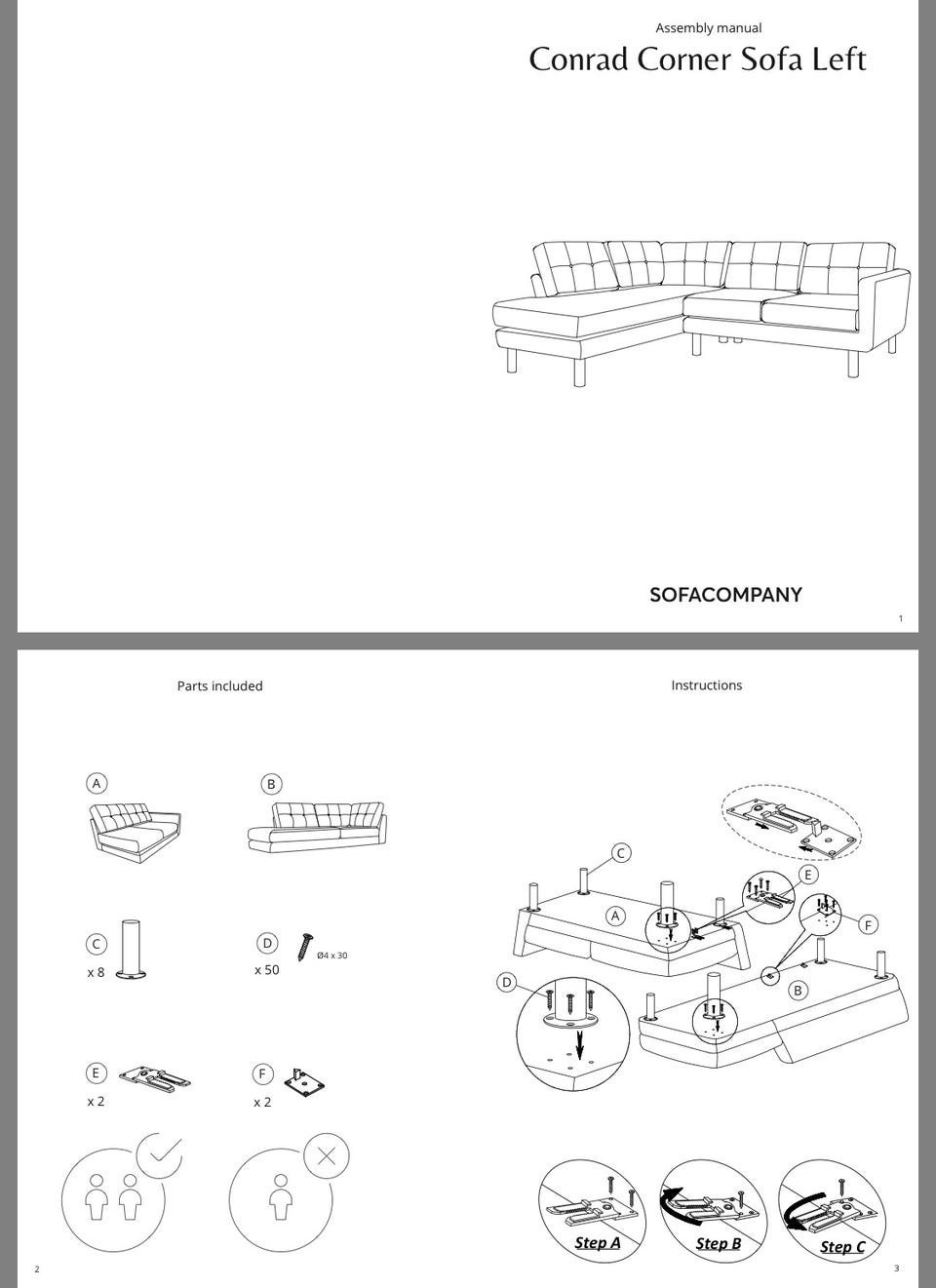 Assembly manual
Conrad Corner Sofa Left

SOFACOMPANY

1

Parts included

A

B

C
x 8

D
Ø4 x 30
x 50

E
x 2

F
x 2

2

Instructions

C

A

E

F

D

B

Step A

Step B

Step C

3