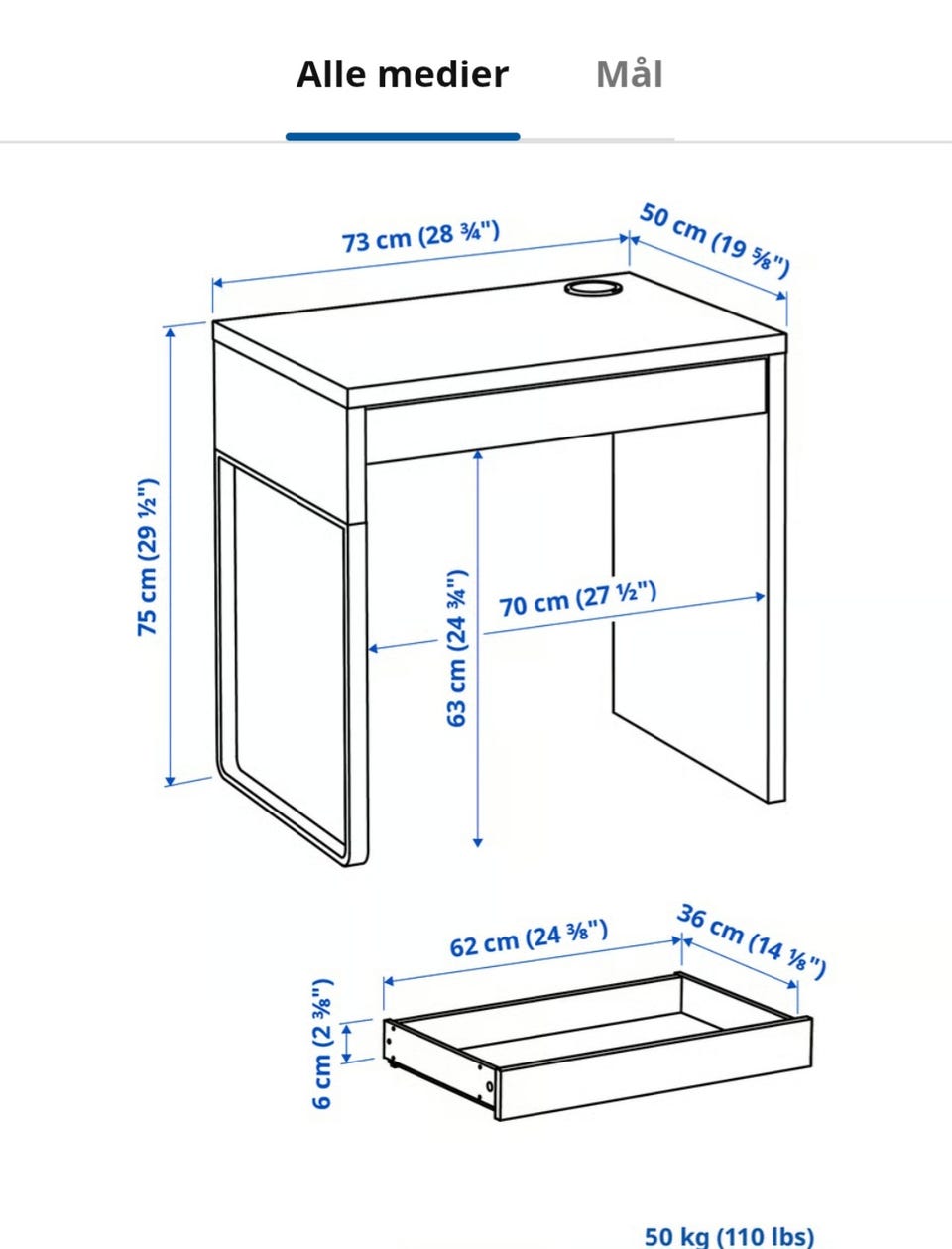 Alle medier Mål

73 cm (28 ¾")

50 cm (19 ⅝")

75 cm (29 ½")

63 cm (24 ¾")

70 cm (27 ½")

62 cm (24 ⅜")

36 cm (14 ⅛")

6 cm (2 ⅜")

50 kg (110 lbs)