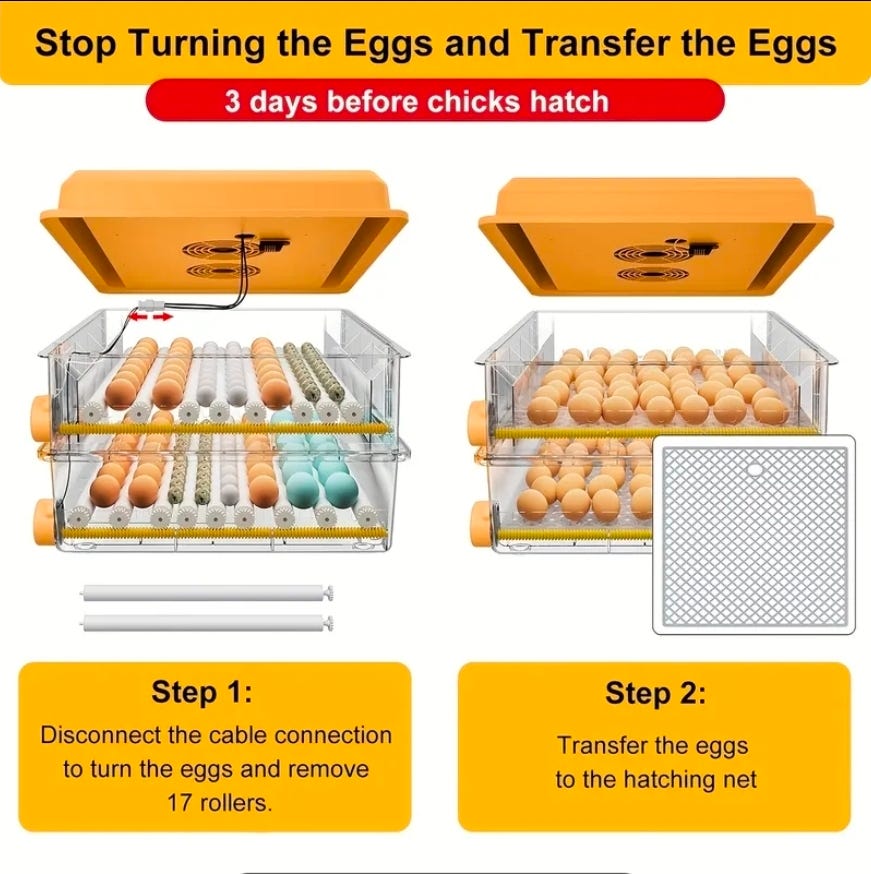 Stop Turning the Eggs and Transfer the Eggs

3 days before chicks hatch

Step 1:
Disconnect the cable connection to turn the eggs and remove 17 rollers.

Step 2:
Transfer the eggs to the hatching net