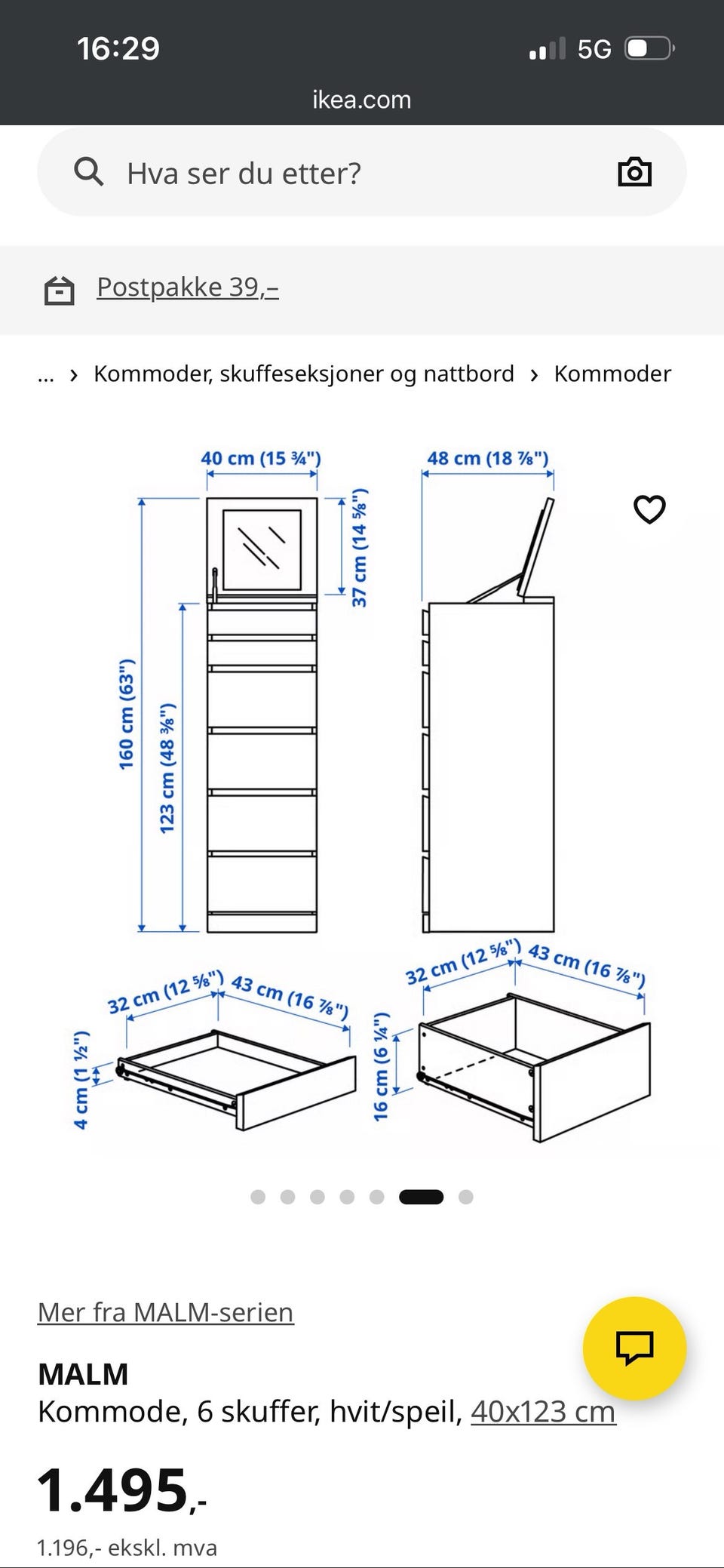 16:29
5G
ikea.com

Hva ser du etter?

Postpakke 39,–

... › Kommoder, skuffeseksjoner og nattbord › Kommoder

40 cm (15 ¾")
48 cm (18 ⅞")
37 cm (14 ⅝")
160 cm (63")
123 cm (48 ⅜")
32 cm (12 ⅝") 43 cm (16 ⅞")
4 cm (1 ½")
32 cm (12 ⅝") 43 cm (16 ⅞")
16 cm (6 ¼")

Mer fra MALM-serien

MALM
Kommode, 6 skuffer, hvit/speil, 40x123 cm

1.495,-

1.196,- ekskl. mva