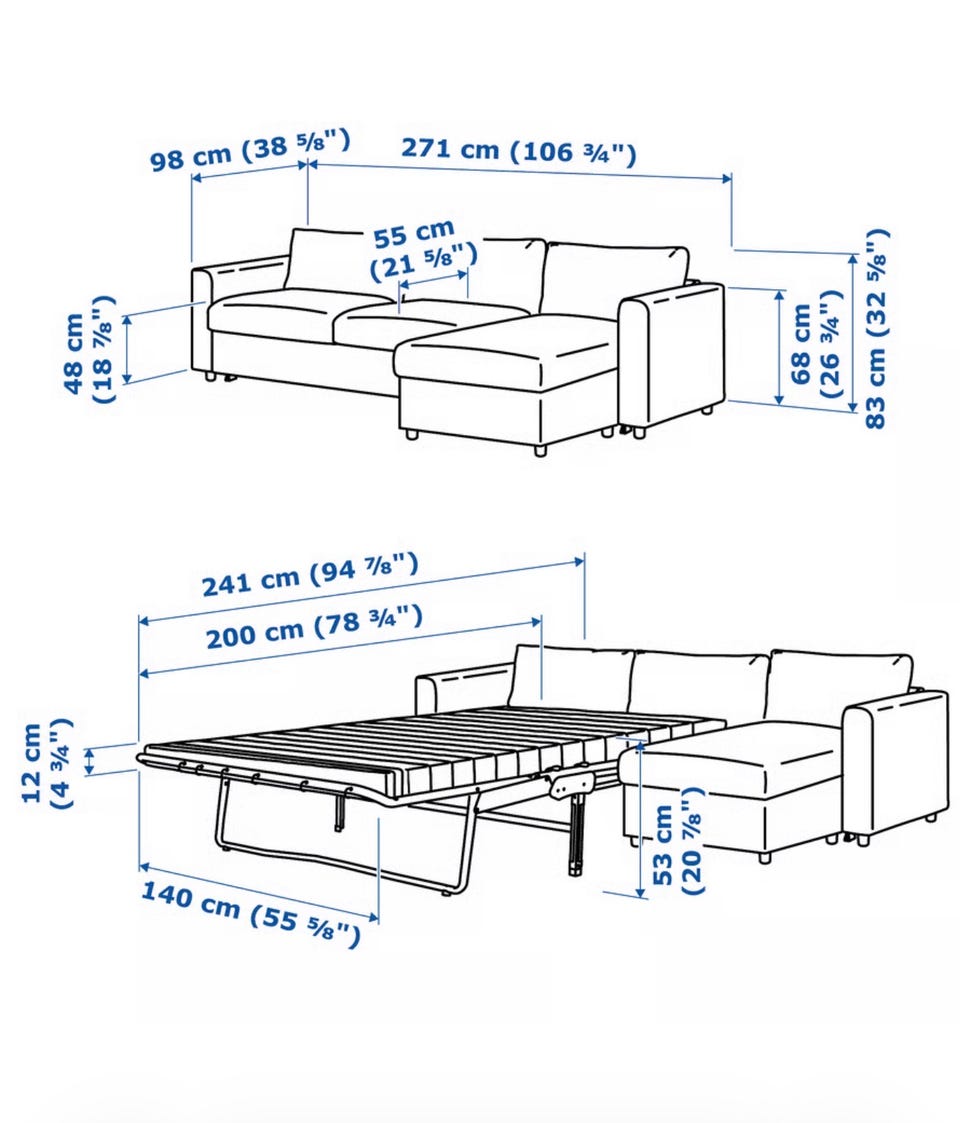 98 cm (38 ⅝")

271 cm (106 ¾")

55 cm (21 ⅝")

48 cm (18 ⅞")

68 cm (26 ¾")

83 cm (32 ⅝")

241 cm (94 ⅞")

200 cm (78 ¾")

12 cm (4 ¾")

53 cm (20 ⅞")

140 cm (55 ⅝")