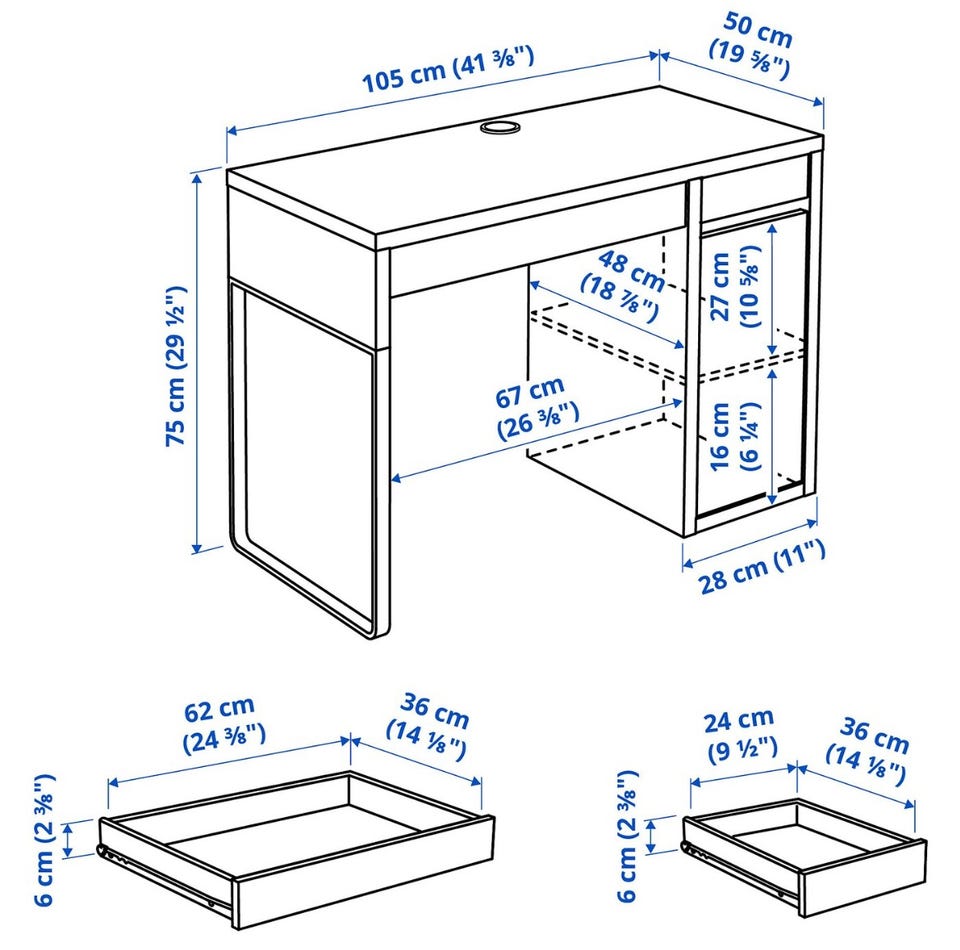 105 cm (41 ⅜")
50 cm (19 ⅝")
75 cm (29 ½")
48 cm (18 ⅞")
27 cm (10 ⅝")
67 cm (26 ⅜")
16 cm (6 ¼")
28 cm (11")
62 cm (24 ⅜")
36 cm (14 ⅛")
6 cm (2 ⅜")
24 cm (9 ½")
36 cm (14 ⅛")
6 cm (2 ⅜")