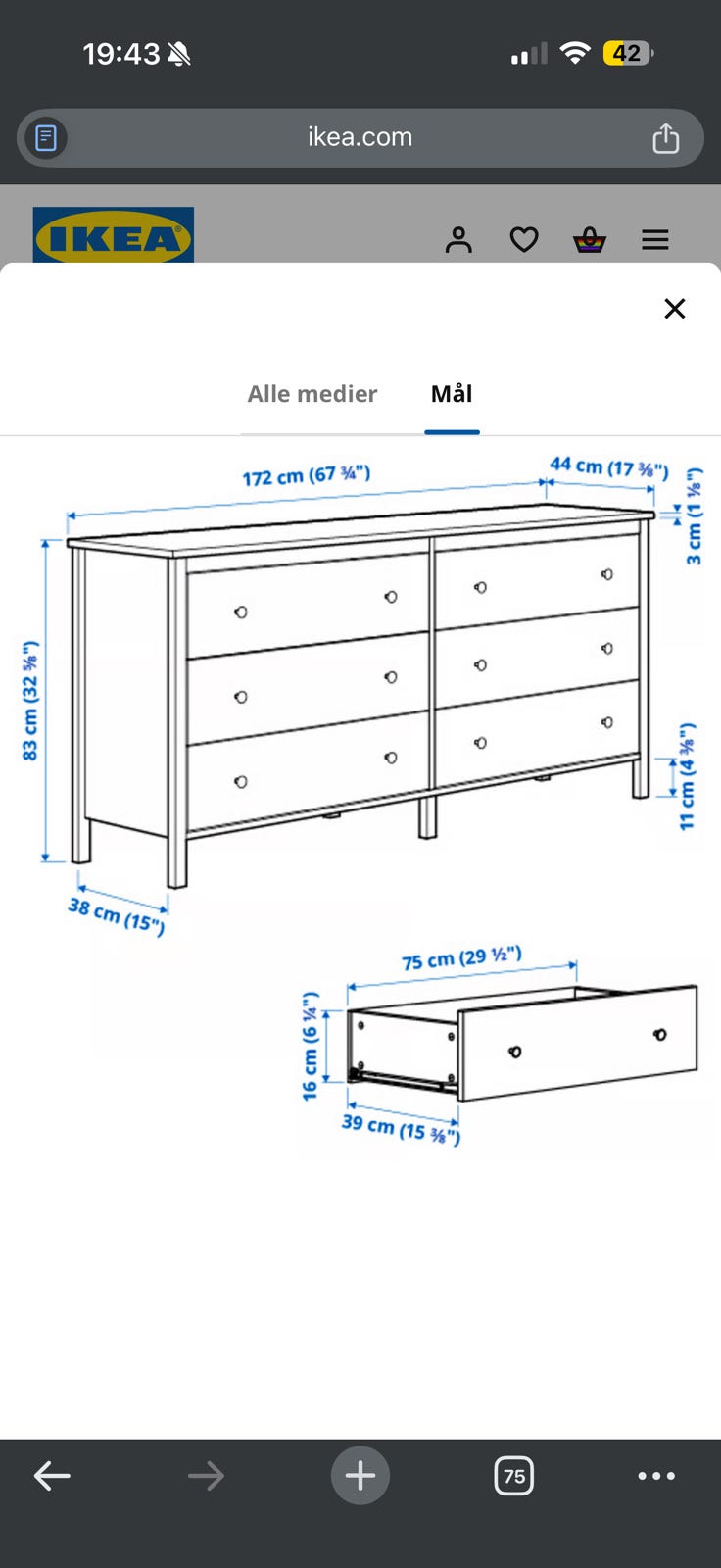 19:43

42

ikea.com

IKEA

Alle medier

Mål

172 cm (67 ¾")

44 cm (17 ⅜")

3 cm (1 ⅛")

83 cm (32 ⅝")

11 cm (4 ⅜")

38 cm (15")

75 cm (29 ½")

16 cm (6 ¼")

39 cm (15 ⅜")

75