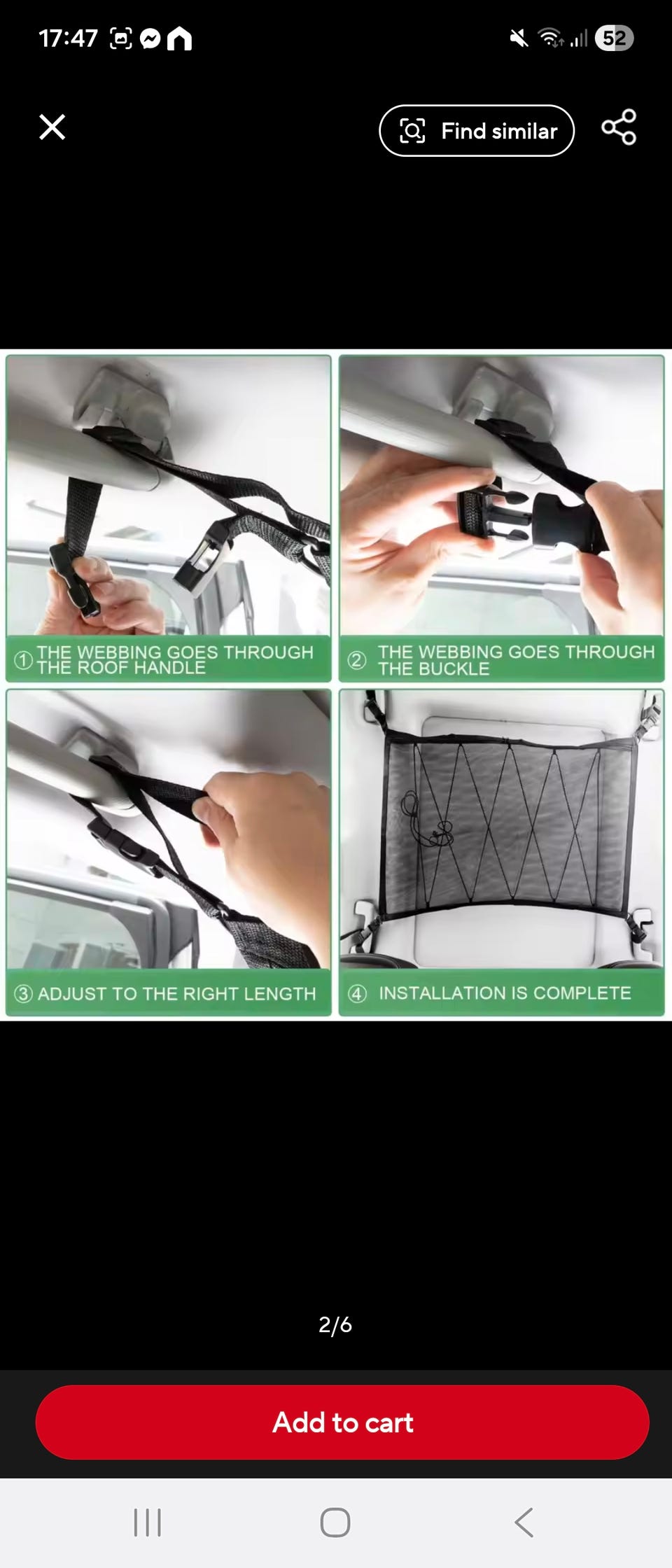 17:47

52

Find similar

① THE WEBBING GOES THROUGH THE ROOF HANDLE

② THE WEBBING GOES THROUGH THE BUCKLE

③ ADJUST TO THE RIGHT LENGTH

④ INSTALLATION IS COMPLETE

2/6

Add to cart