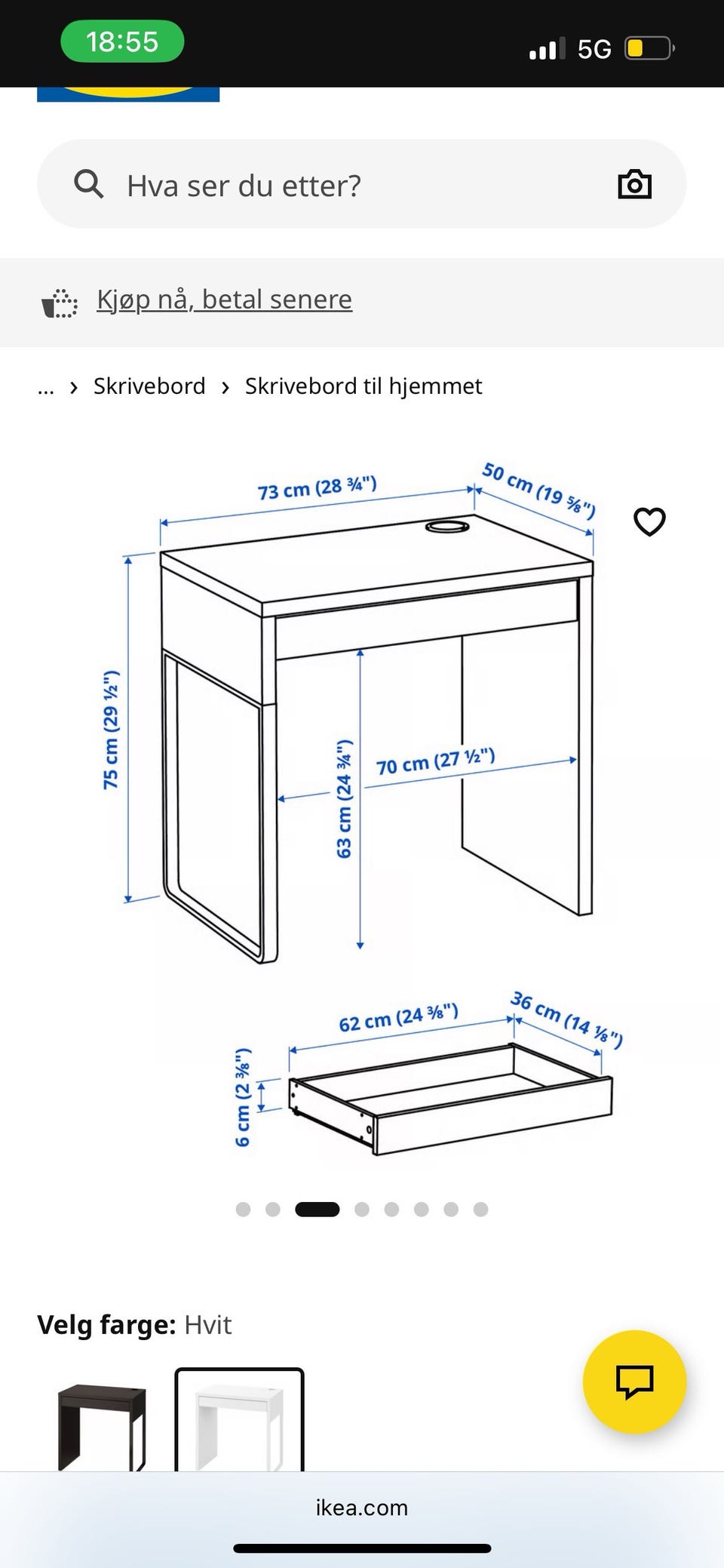 18:55

5G

Hva ser du etter?

Kjøp nå, betal senere

... › Skrivebord › Skrivebord til hjemmet

73 cm (28 ¾")

50 cm (19 ⅝")

75 cm (29 ½")

63 cm (24 ¾")

70 cm (27 ½")

62 cm (24 ⅜")

36 cm (14 ⅛")

6 cm (2 ⅜")

Velg farge: Hvit

ikea.com